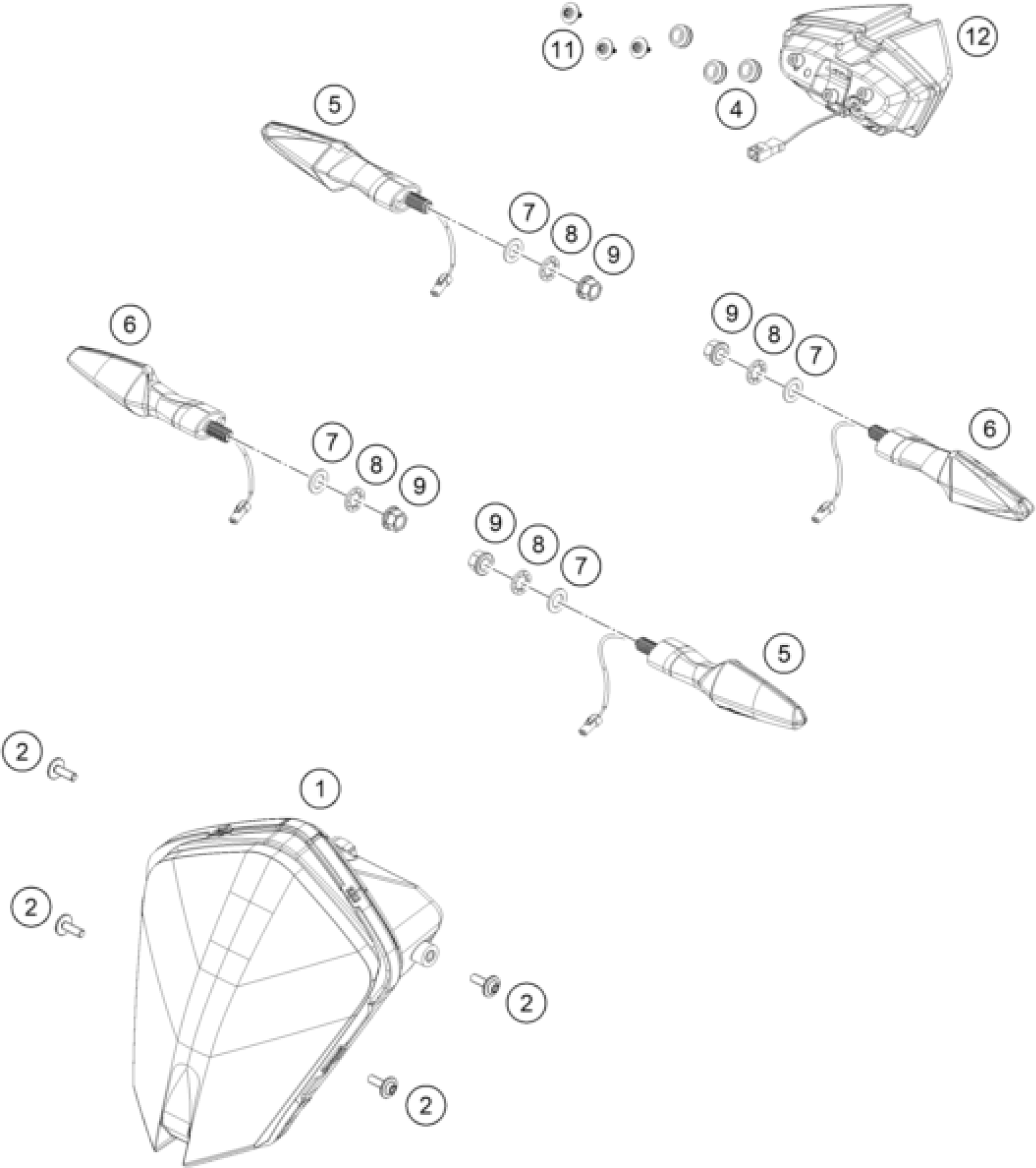 11
12
4
5
7
8
9
6
9
8
7
6
7
8
9
9
8
7
5
2
1
2
2
2