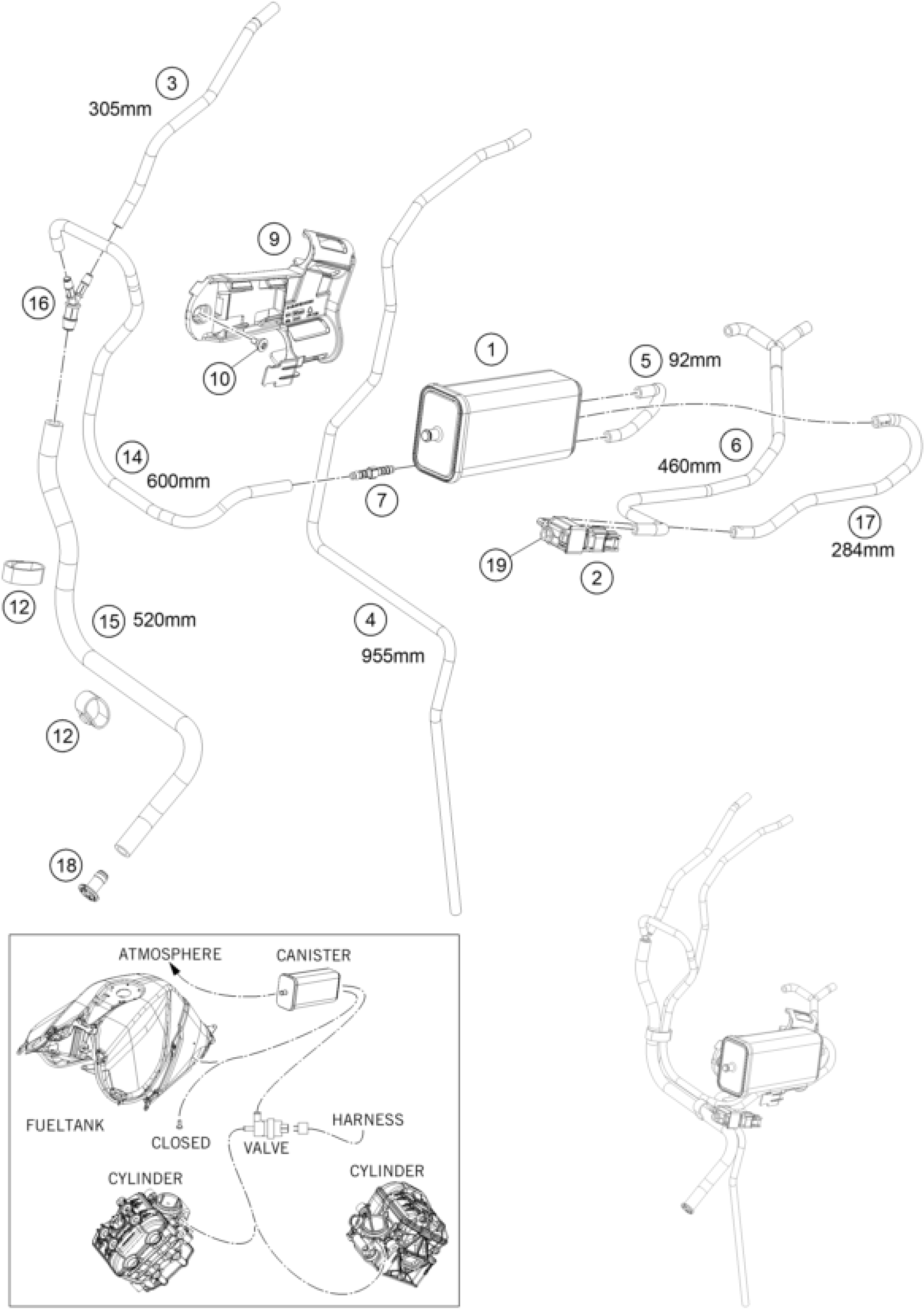 3
305mm
9
16
10
1
5 92mm
6
460mm
14
600mm
7
17
284mm
19
2
12
15 520mm
4
955mm
12
18
ATMOSPHERE
CANISTER
FUELTANK
CLOSED
VALVE
HARNESS
CYLINDER
CYLINDER