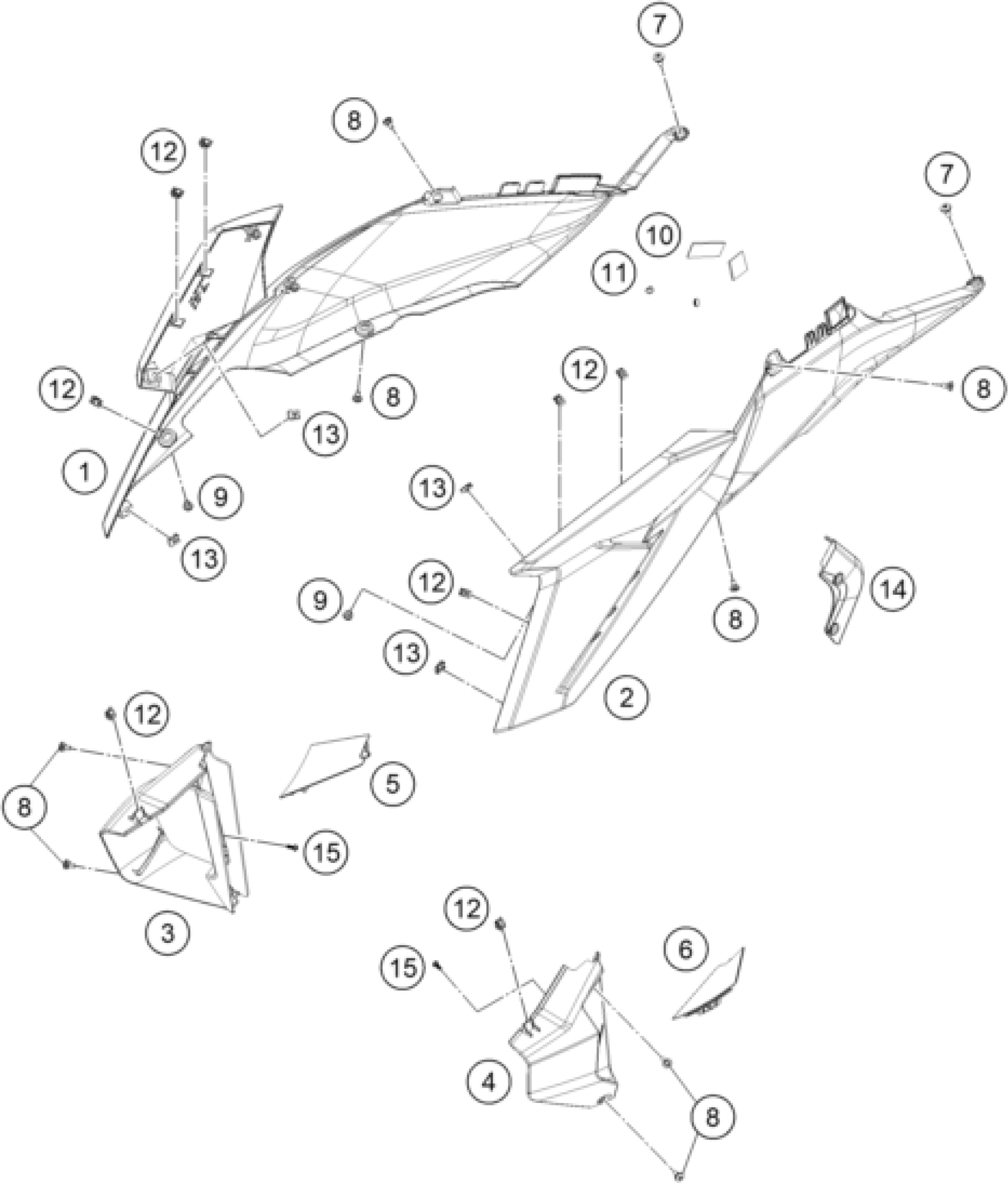 7
8
12
7
10
11
12
8
12
8
13
1
9
13
13
12
9
13
8
14
2
12
5
8
15
3
12
6
15
4
8