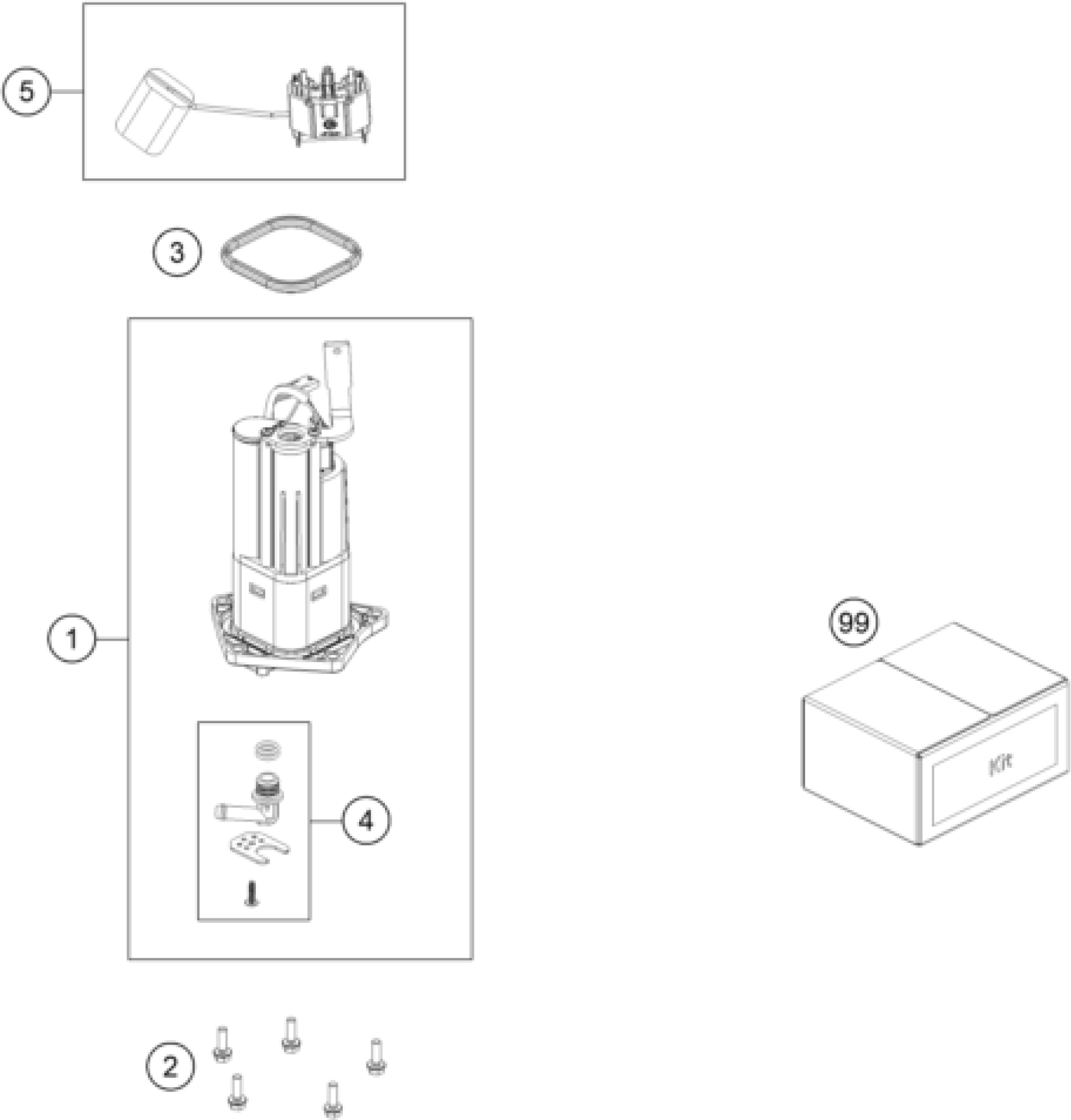 5

3

1

4

99

Kit

2