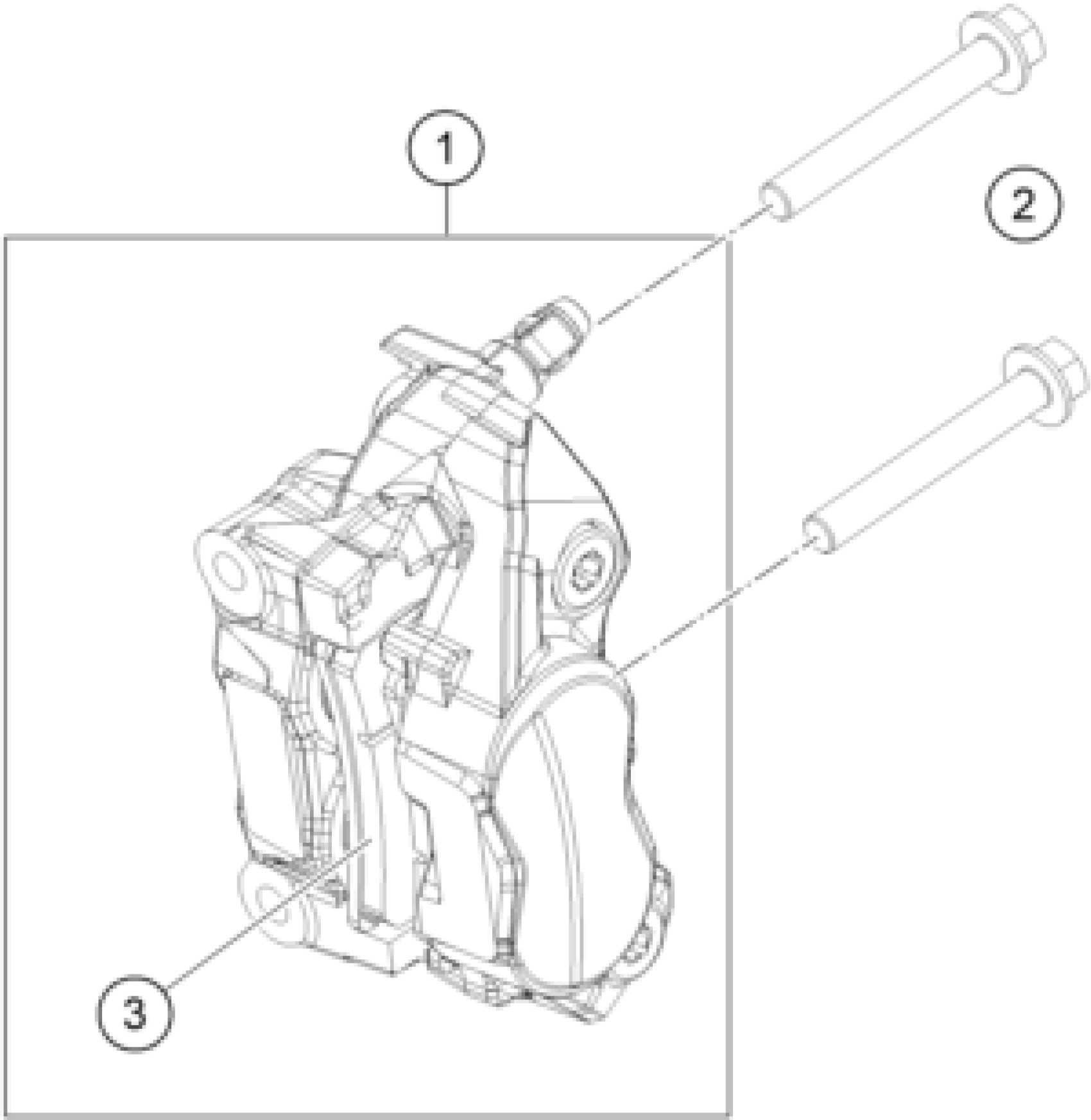 1
2
3