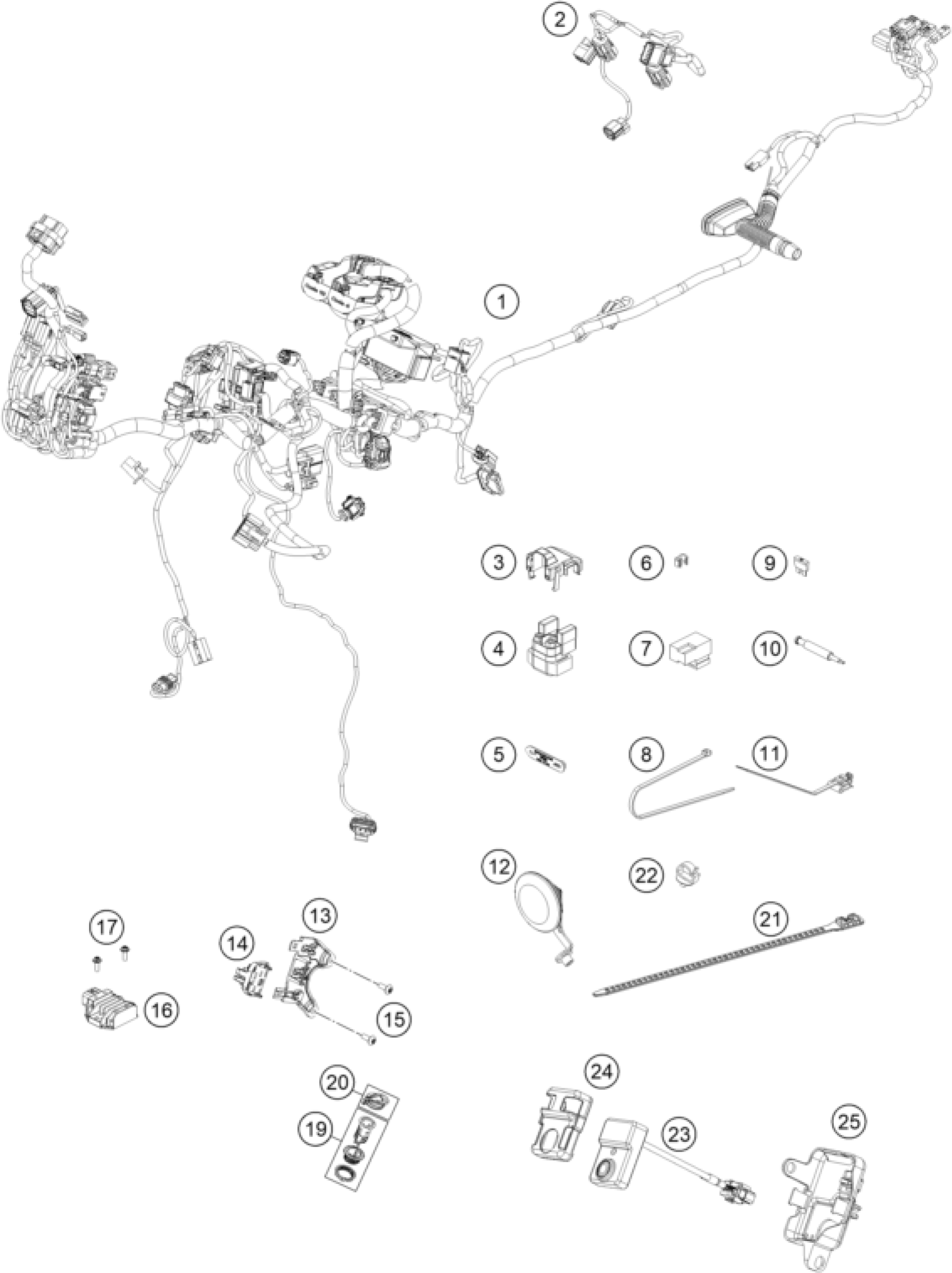 2
1
3
6
9
4
7
10
5
8
11
12
22
21
17
14
13
16
15
20
19
24
23
25