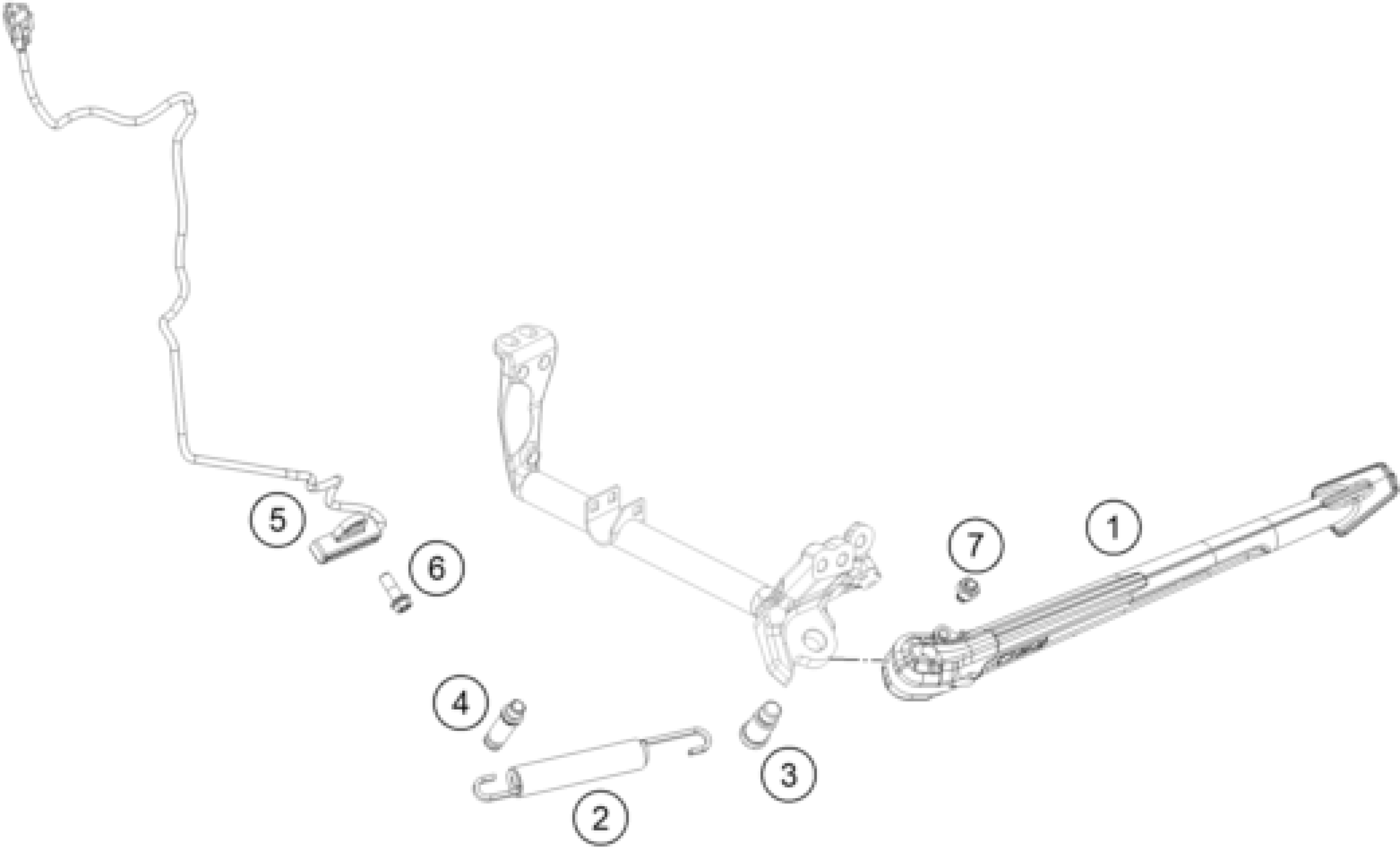 5
6
7
1
4
3
2