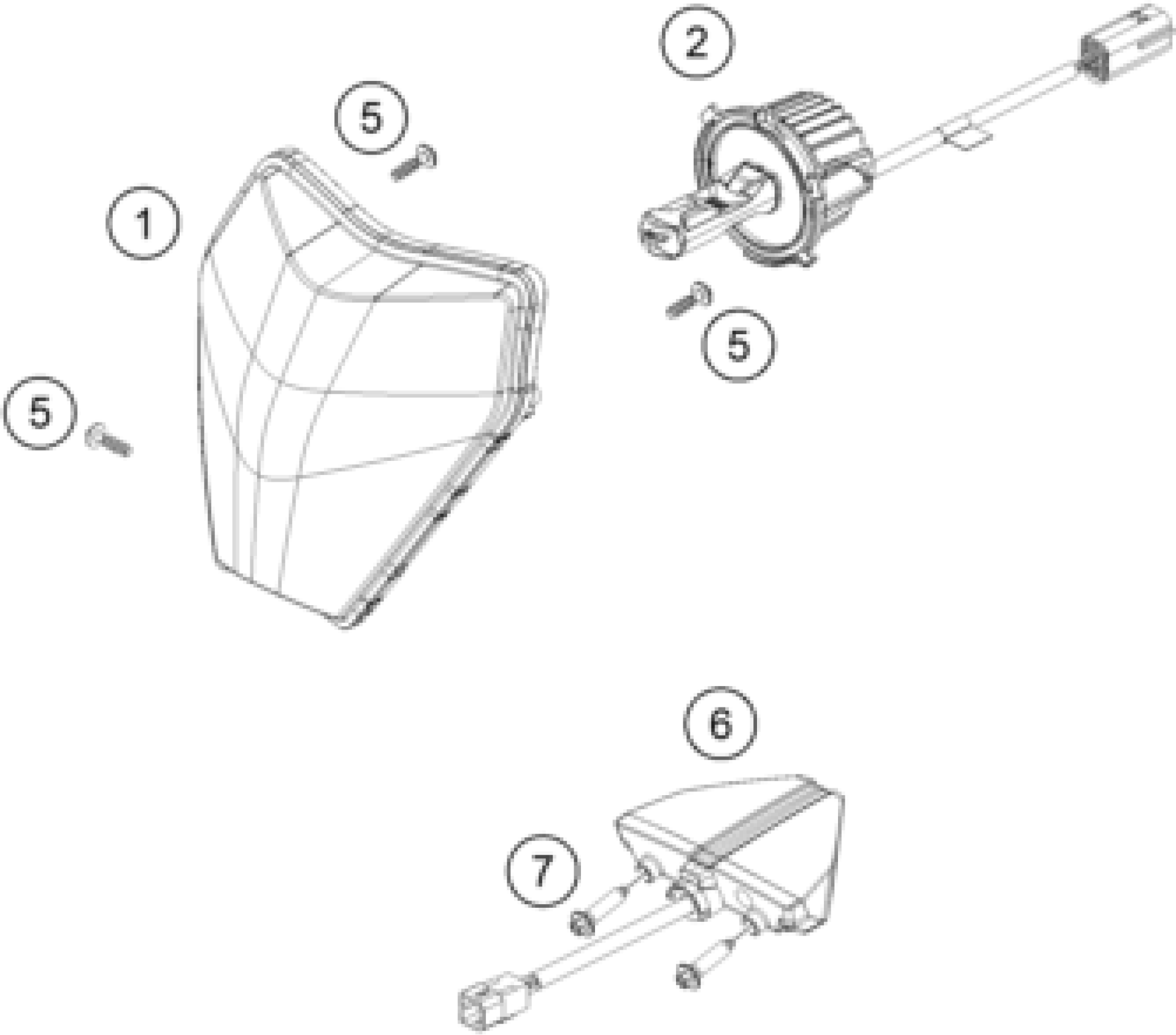 2
5
1
5
5
6
7