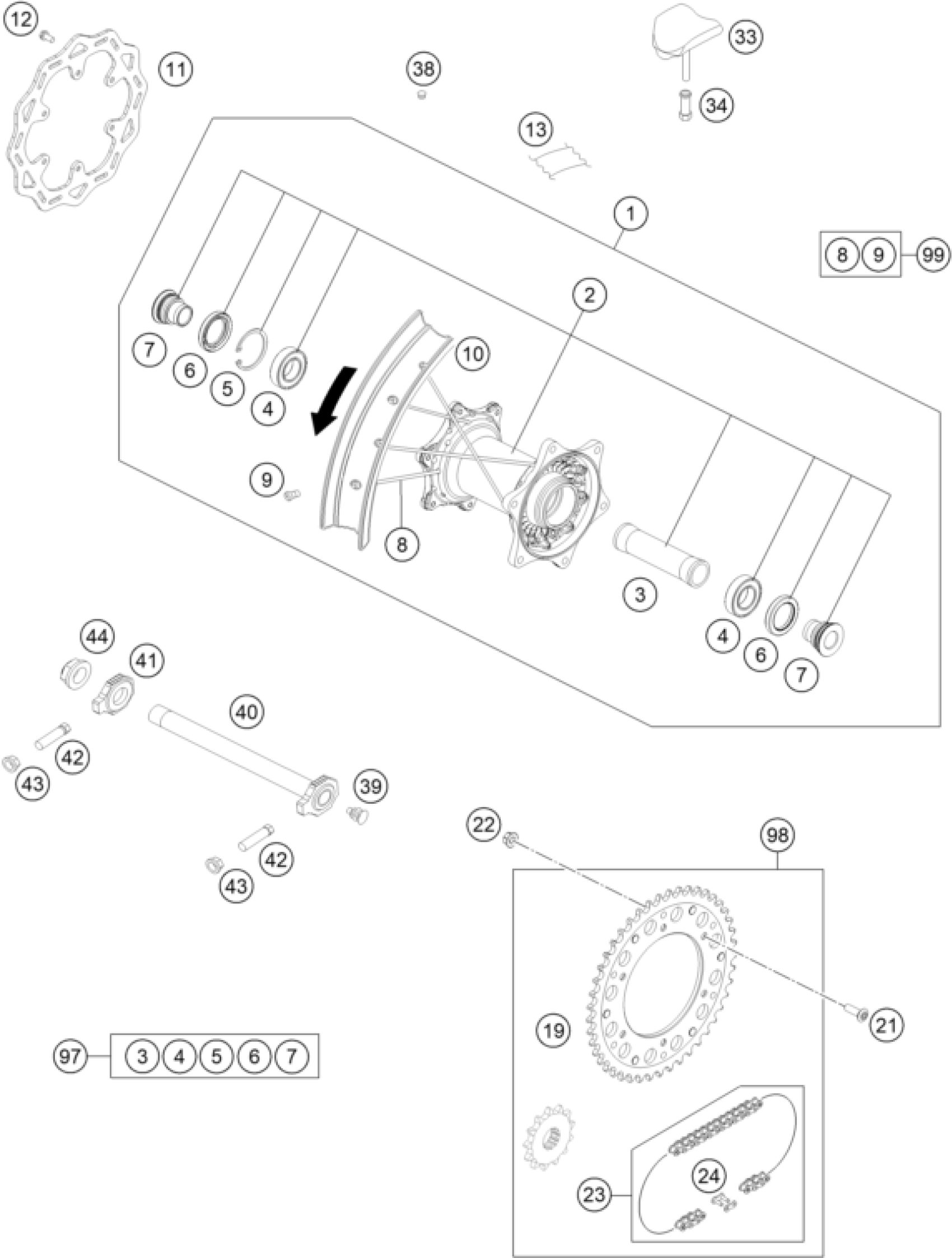 12
11
38
33
34
13
1
8 9 99
2
7
6
5
4
10
9
8
3
4
6
7
44
41
40
42
43
39
42
43
22
98
19
21
97 3 4 5 6 7
24
23