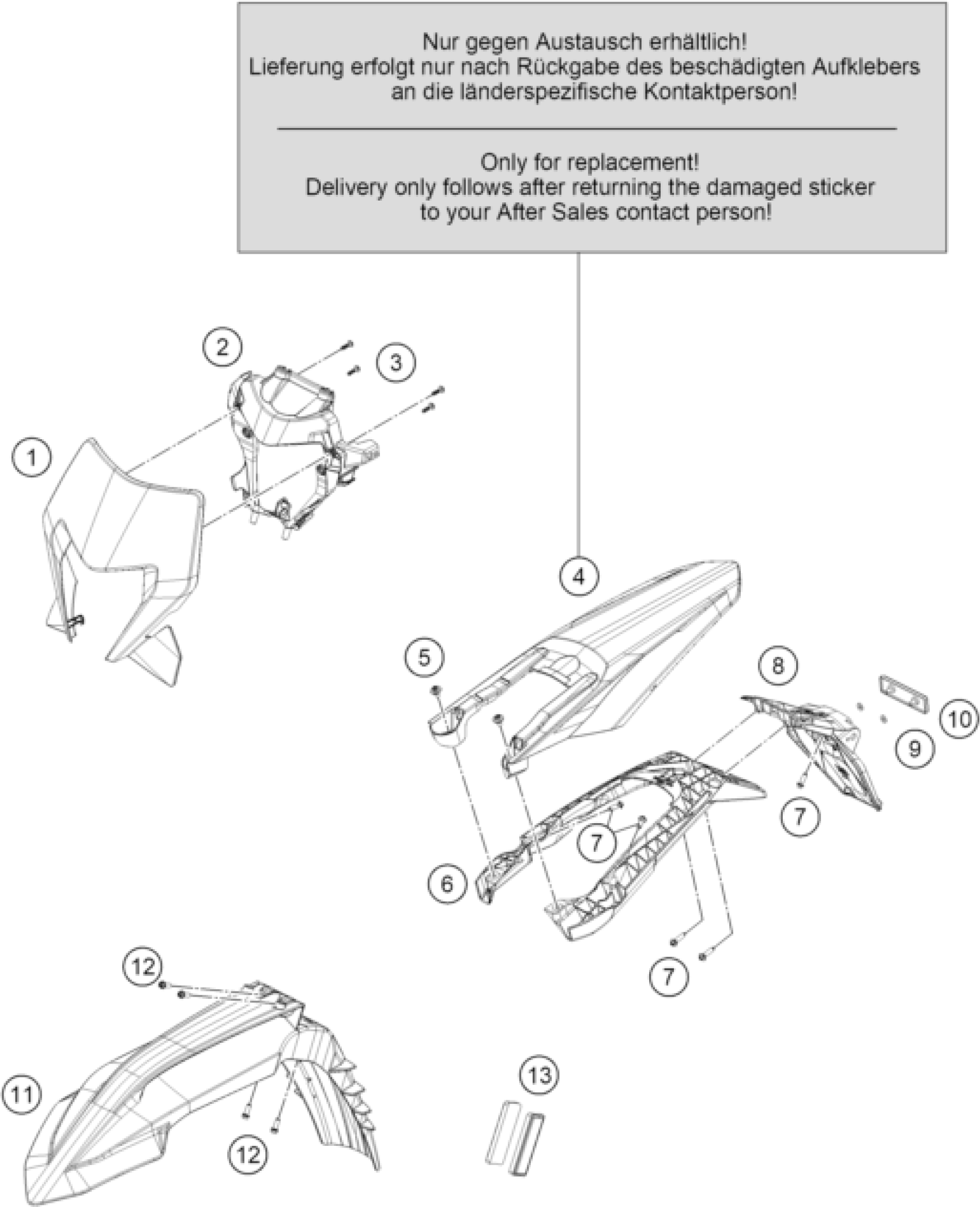 Nur gegen Austausch erhältlich!
Lieferung erfolgt nur nach Rückgabe des beschädigten Aufklebers an die länderspezifische Kontaktperson!

Only for replacement!
Delivery only follows after returning the damaged sticker to your After Sales contact person!

2
3
1
4
5
8
10
9
7
7
6
7
12
11
12
13