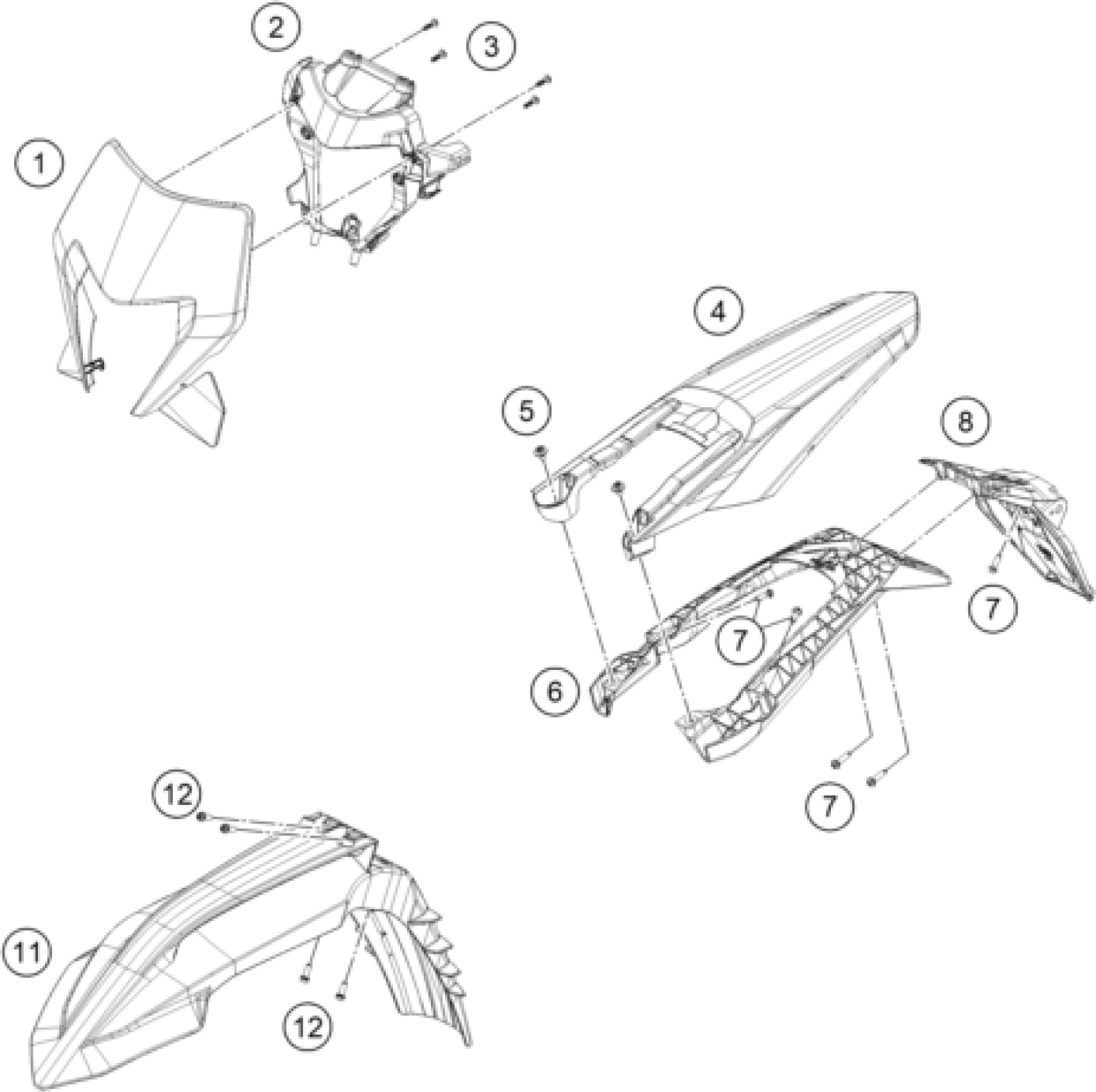 2
3
1
4
5
8
7
7
6
7
12
11
12