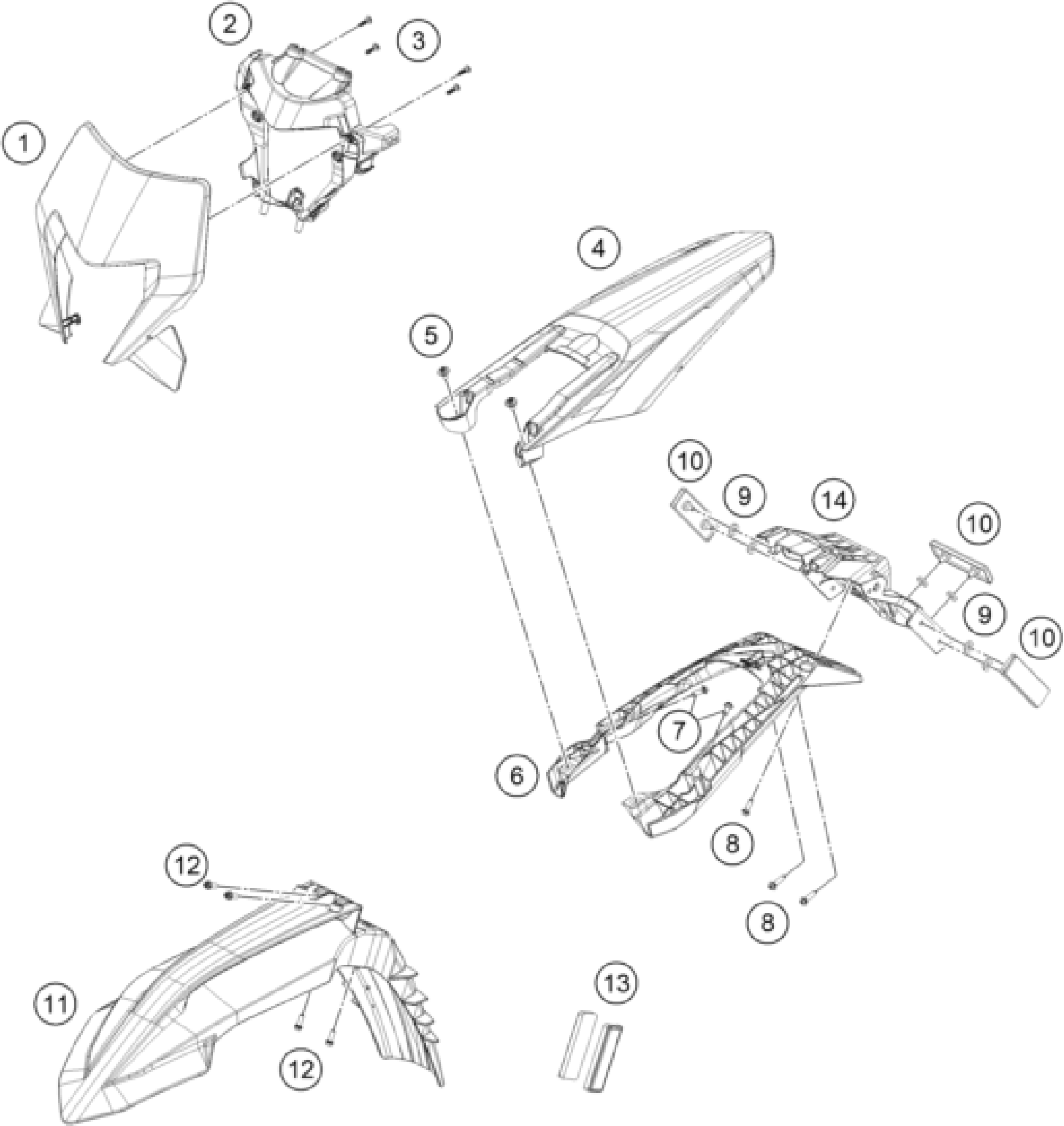 2
3
1
4
5
10
9
14
10
9
10
7
6
8
8
12
11
12
13