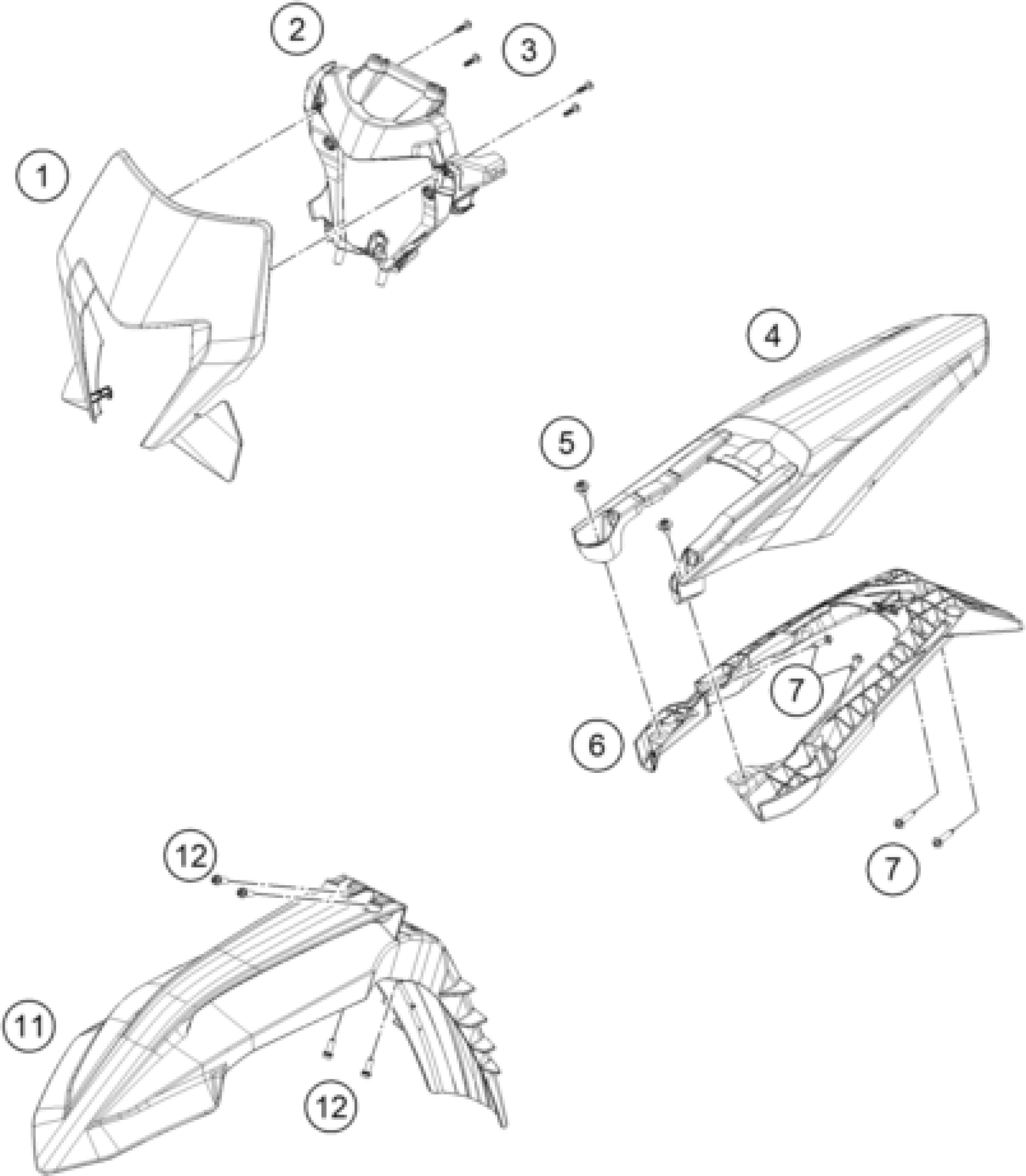 2
3
1
4
5
7
6
7
12
11
12