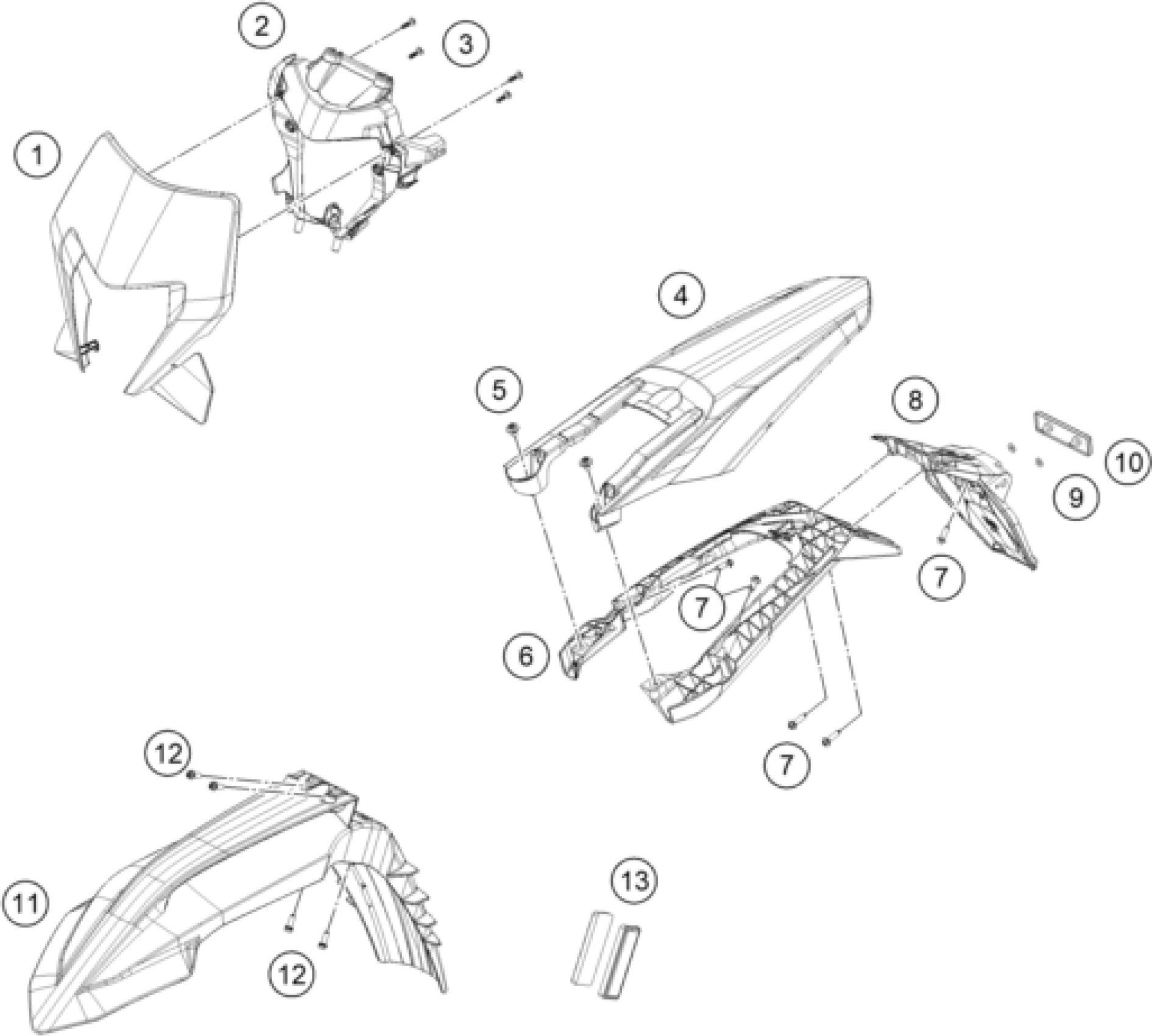 2
3
1
4
5
8
10
9
7
7
6
7
12
11
12
13