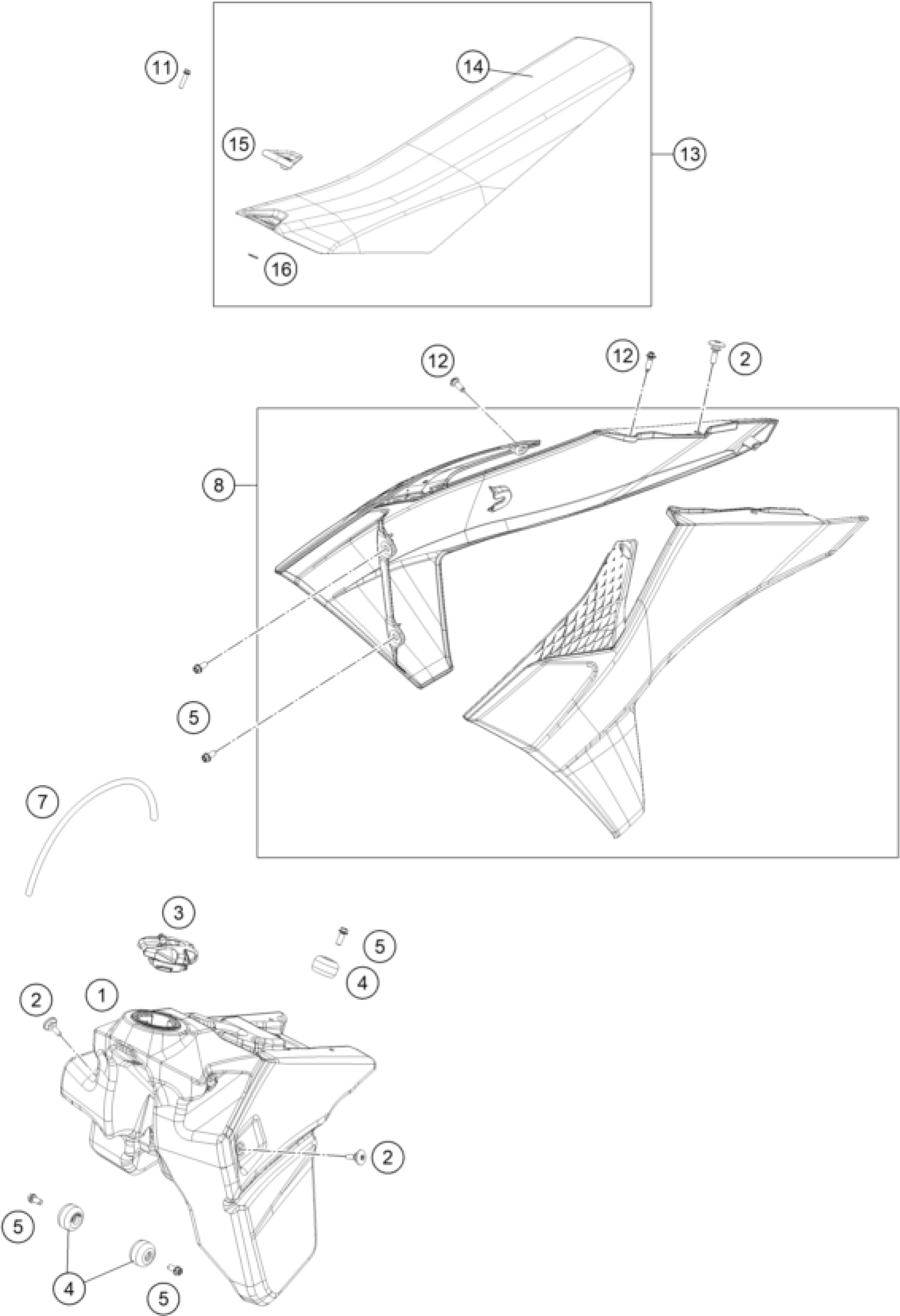 11
14
15
13
16
12
12
2
8
5
7
3
5
4
2
1
2
5
4
5