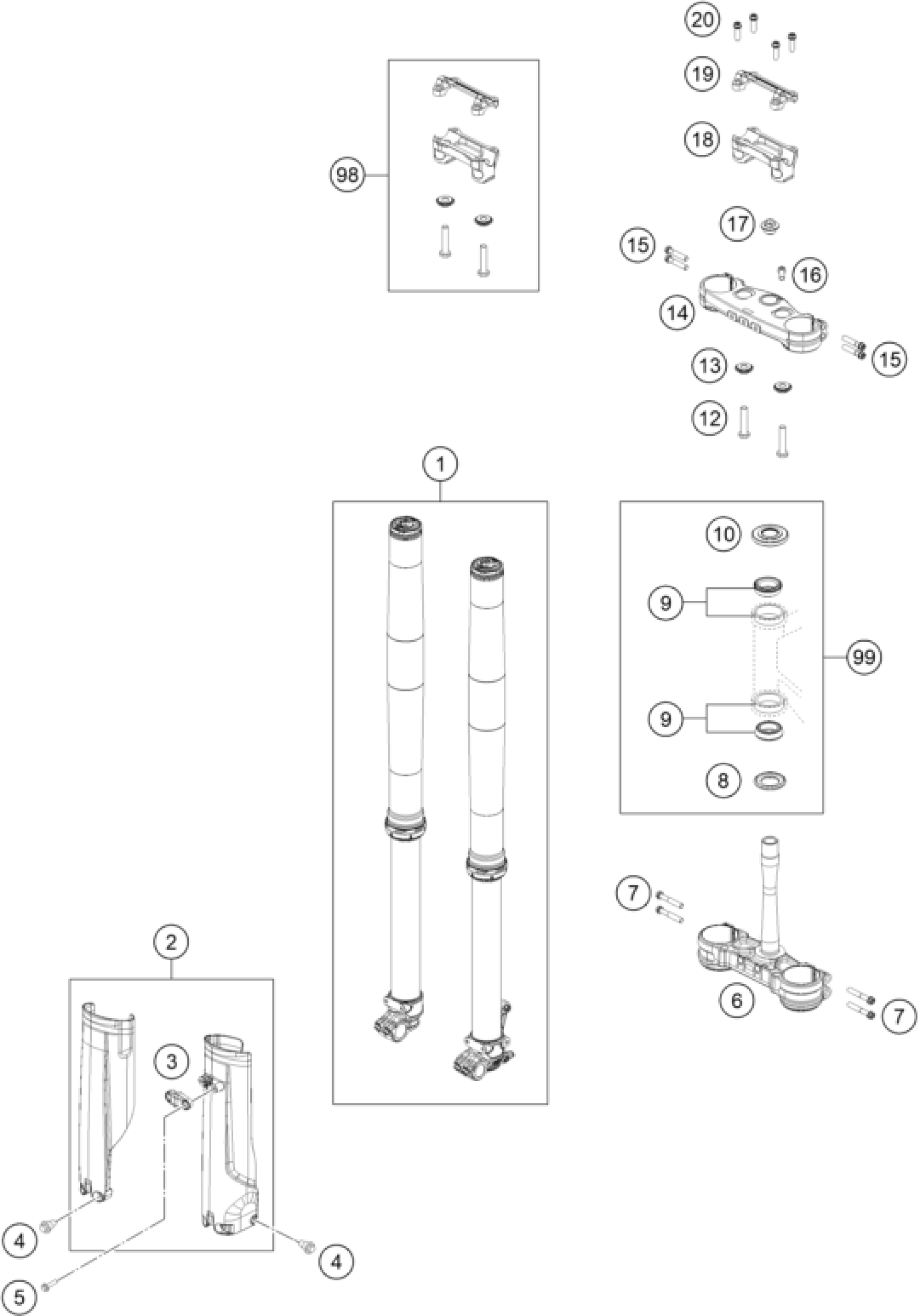 20
19
18
98
17
15
16
14
15
13
12
1
10
9
99
9
8
7
6
7
2
3
4
4
5