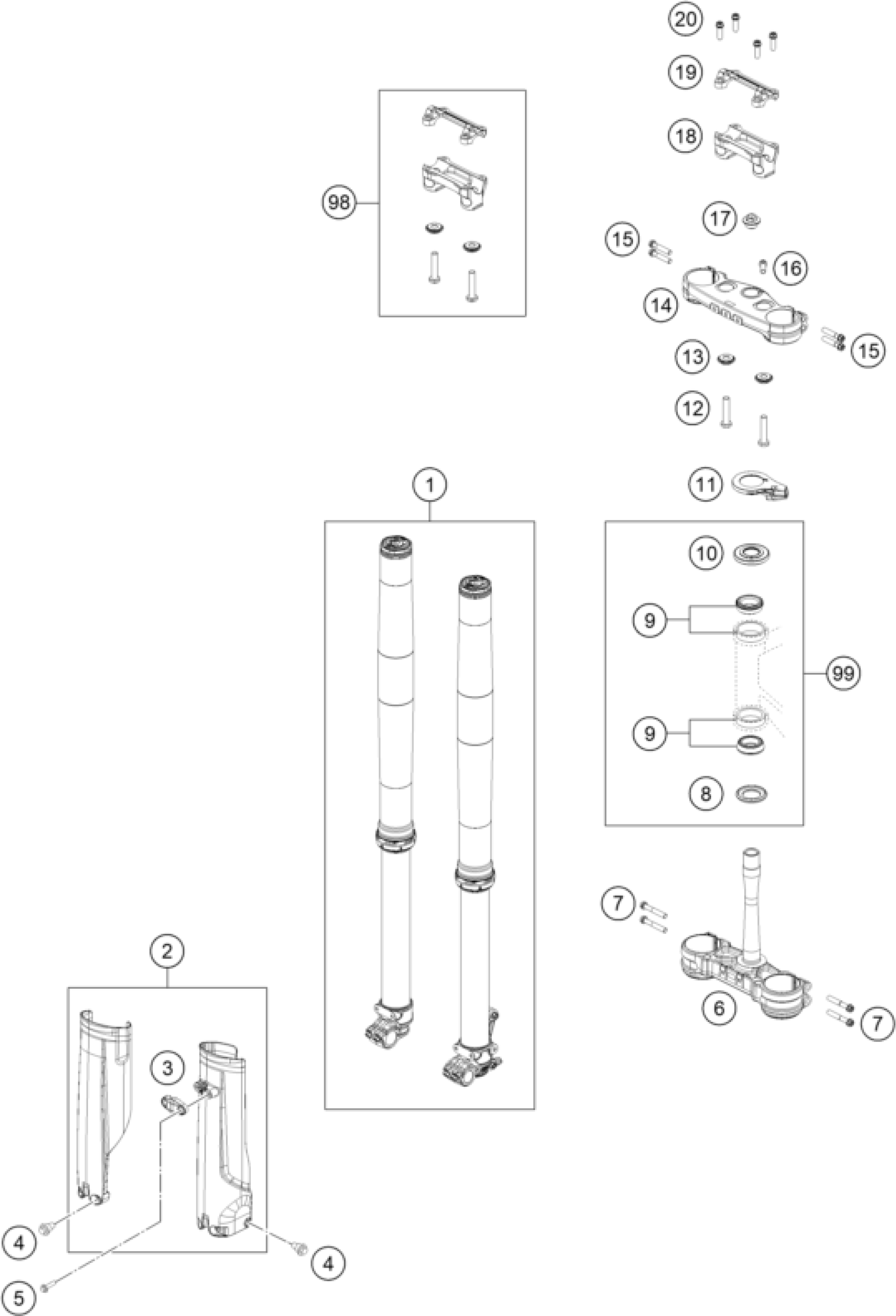 20
19
18
98
17
15
16
14
15
13
12
11
1
10
9
99
9
8
7
6
7
2
3
4
4
5