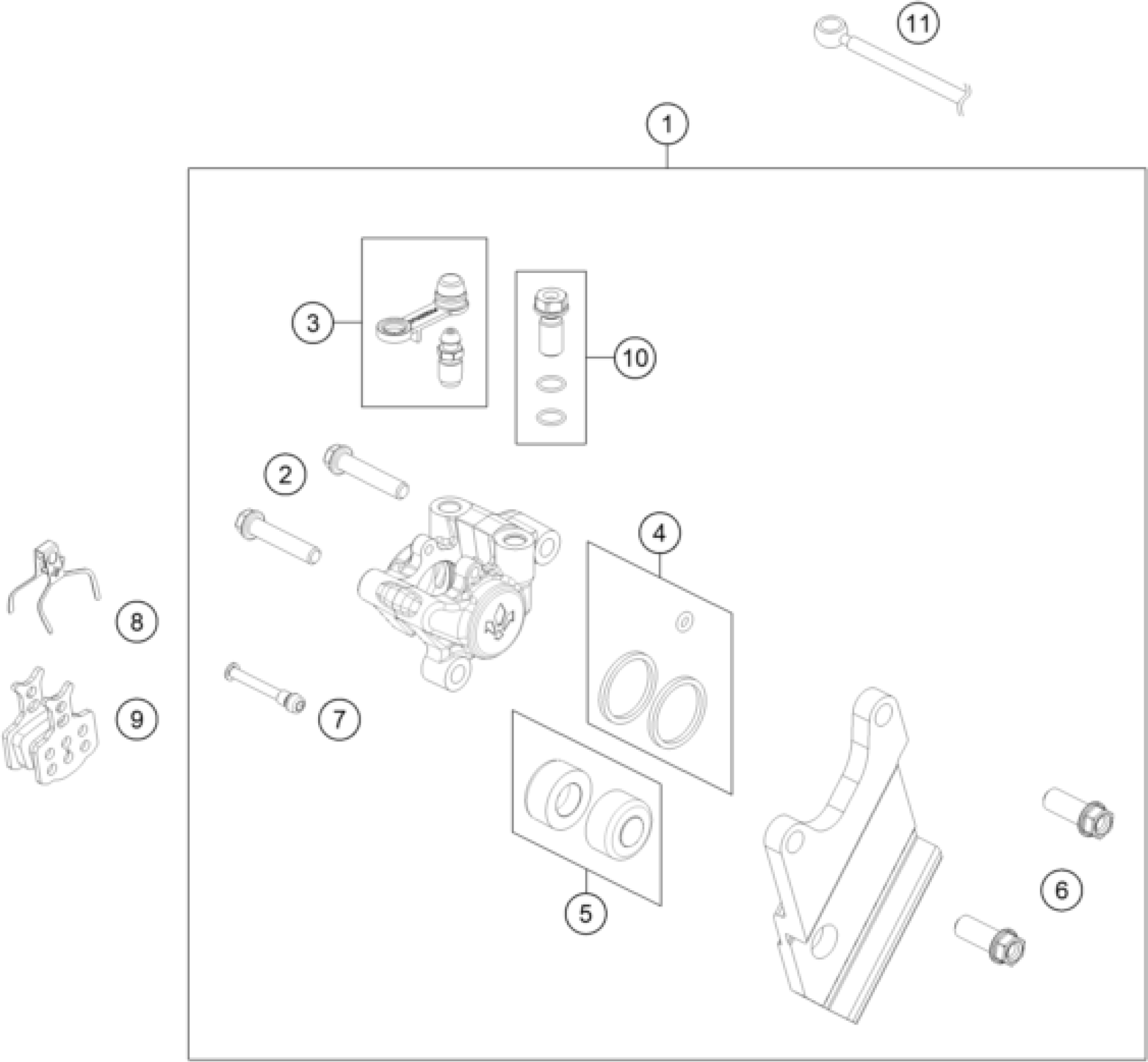 11
1
3
10
2
4
8
9
7
5
6