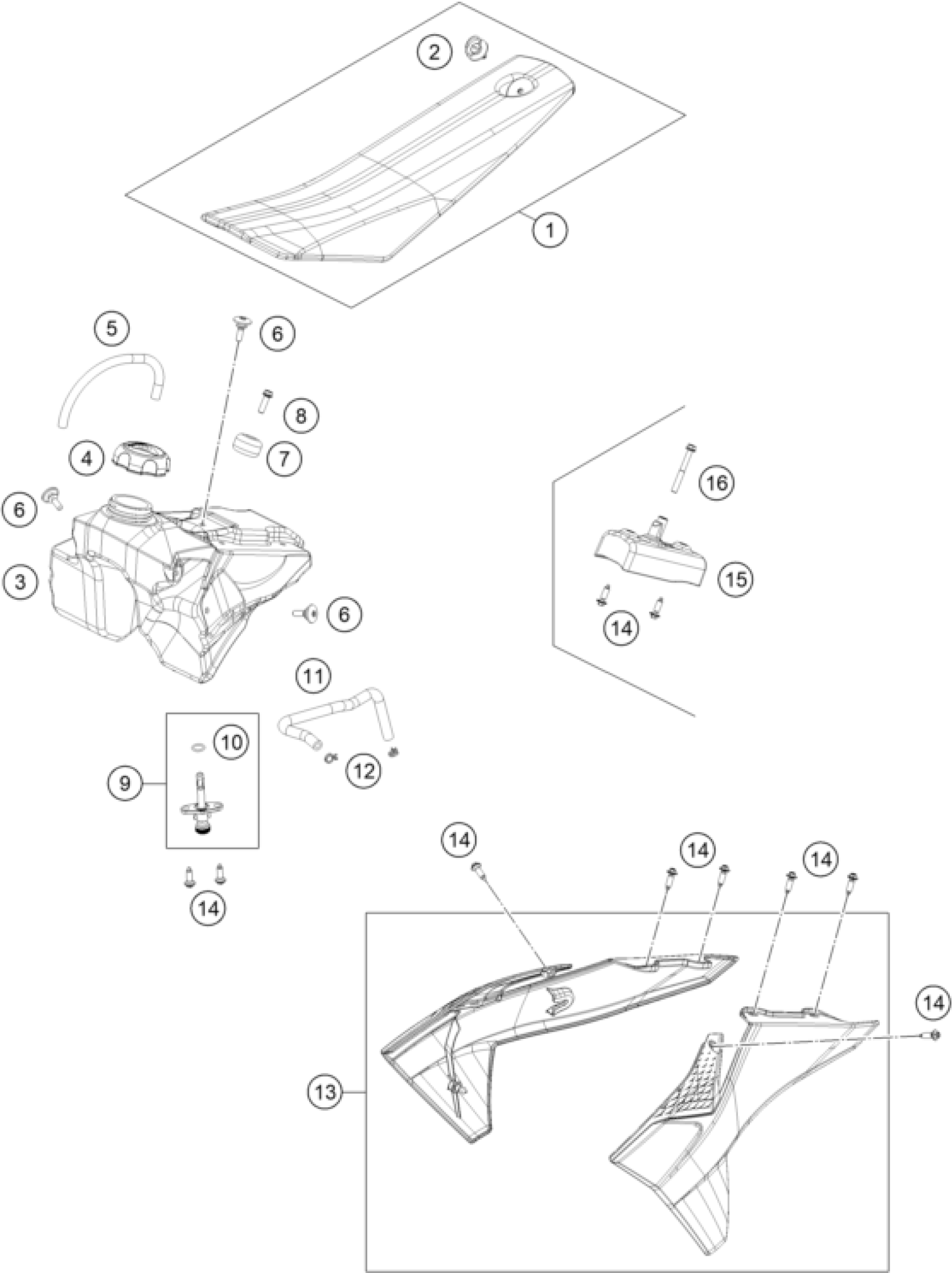 2
1
5
6
8
4
7
6
16
3
15
6
14
11
10
9
12
14
14
14
14
14
13