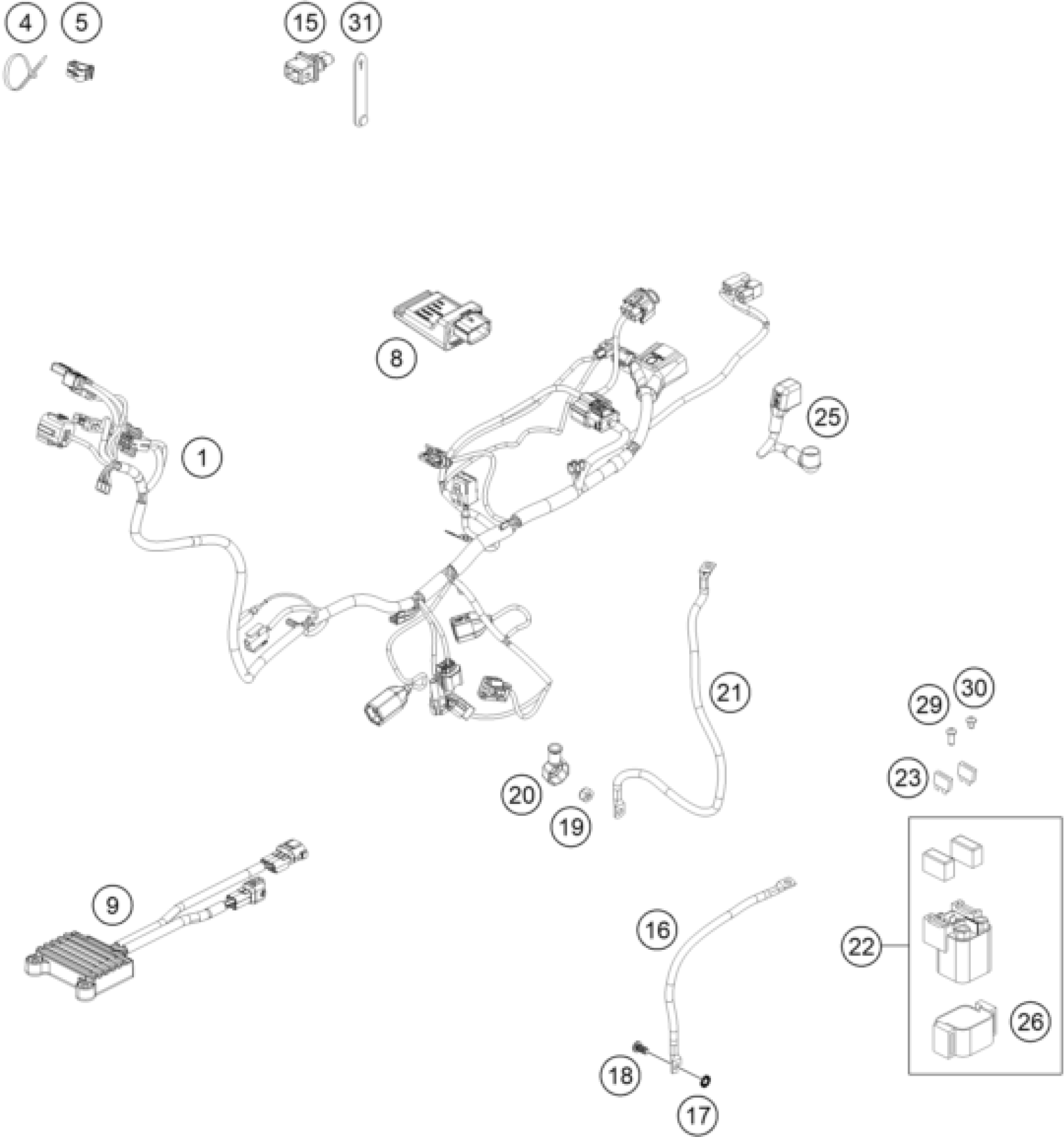 4
5
15
31
8
1
25
21
30
29
23
20
19
9
16
22
26
18
17