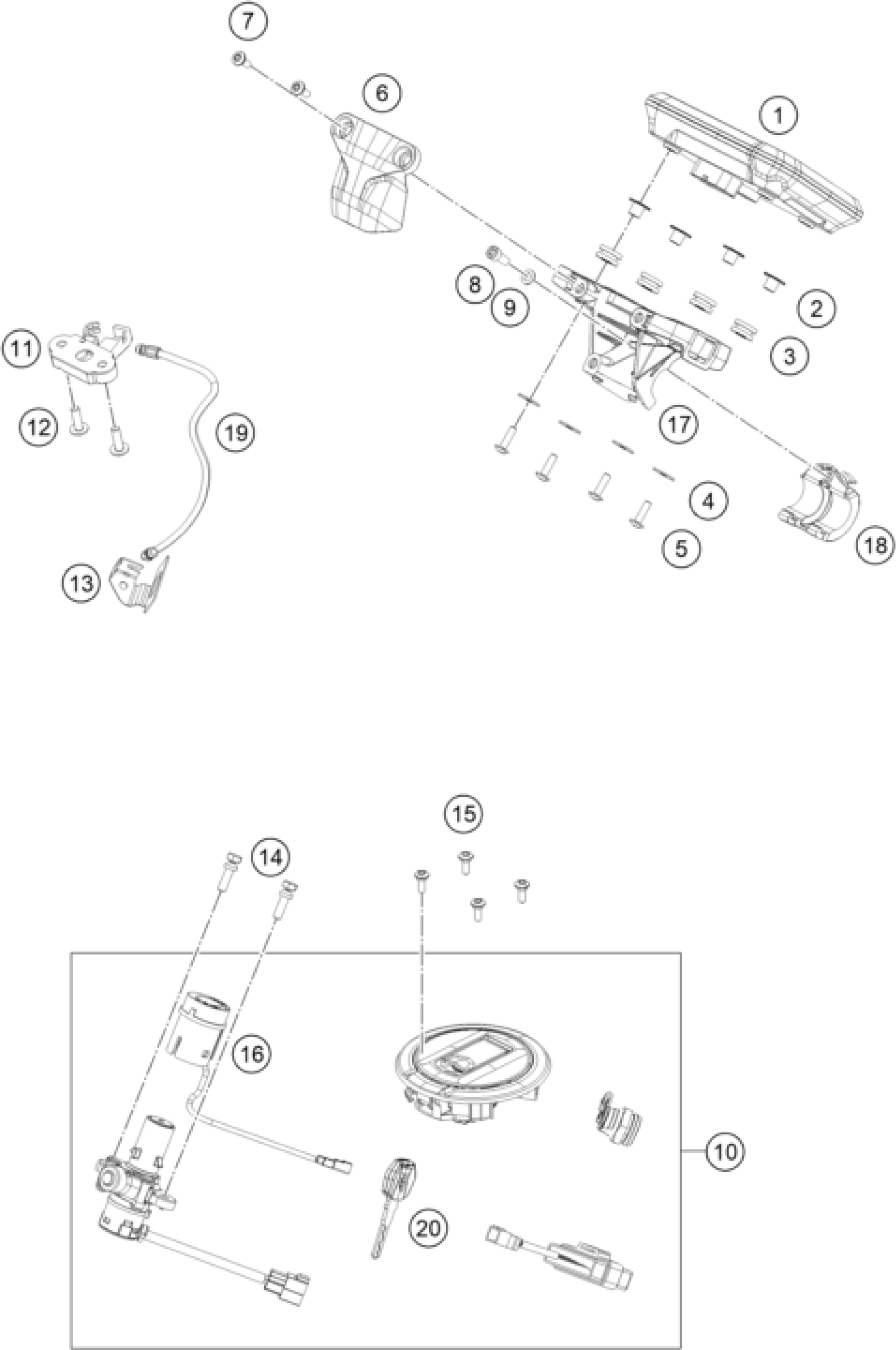 7
6
1
8
9
2
3
11
12
19
17
4
5
18
13
15
14
16
10
20