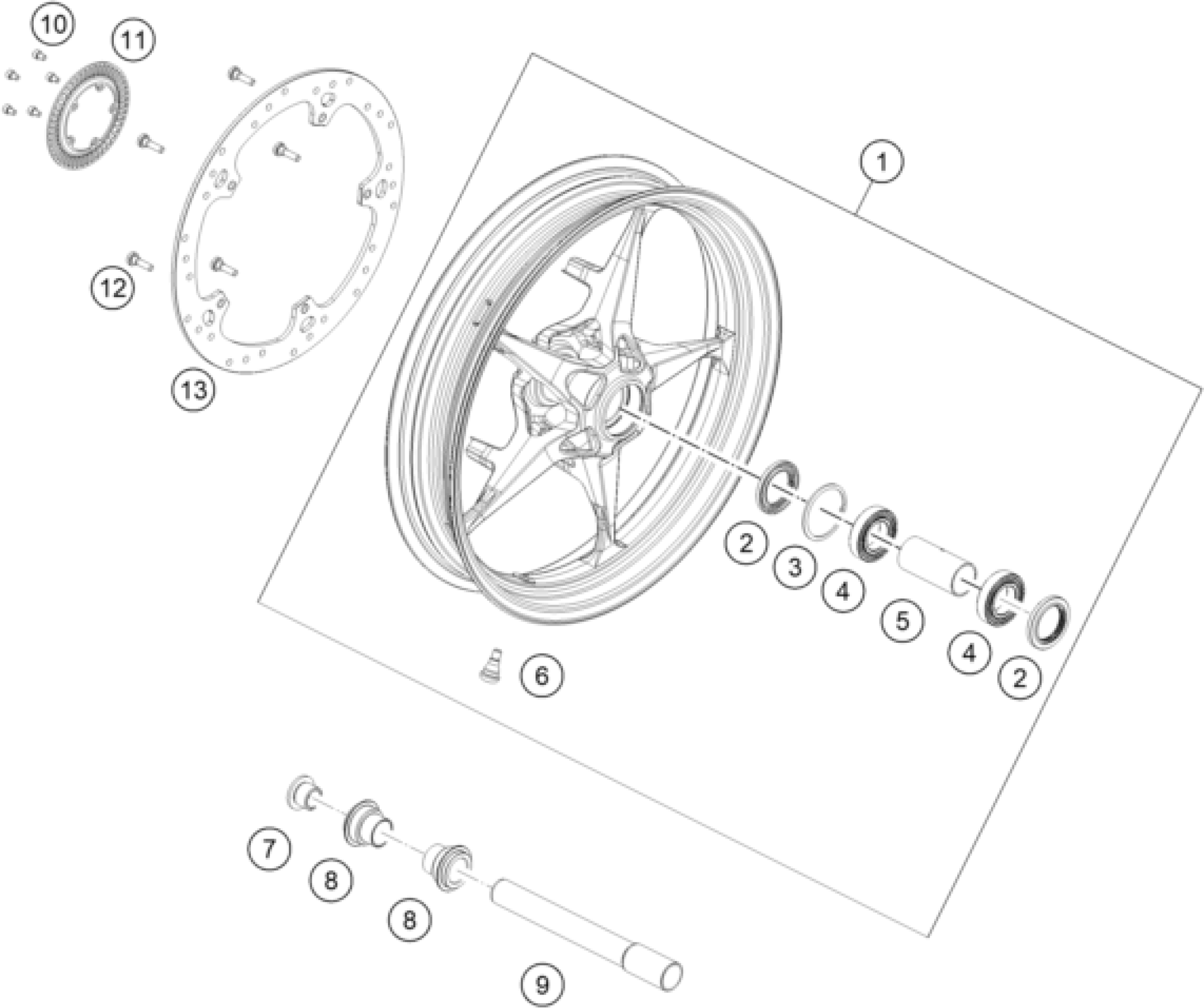 10
11
1
12
13
2
3
4
5
4
2
6
7
8
8
9