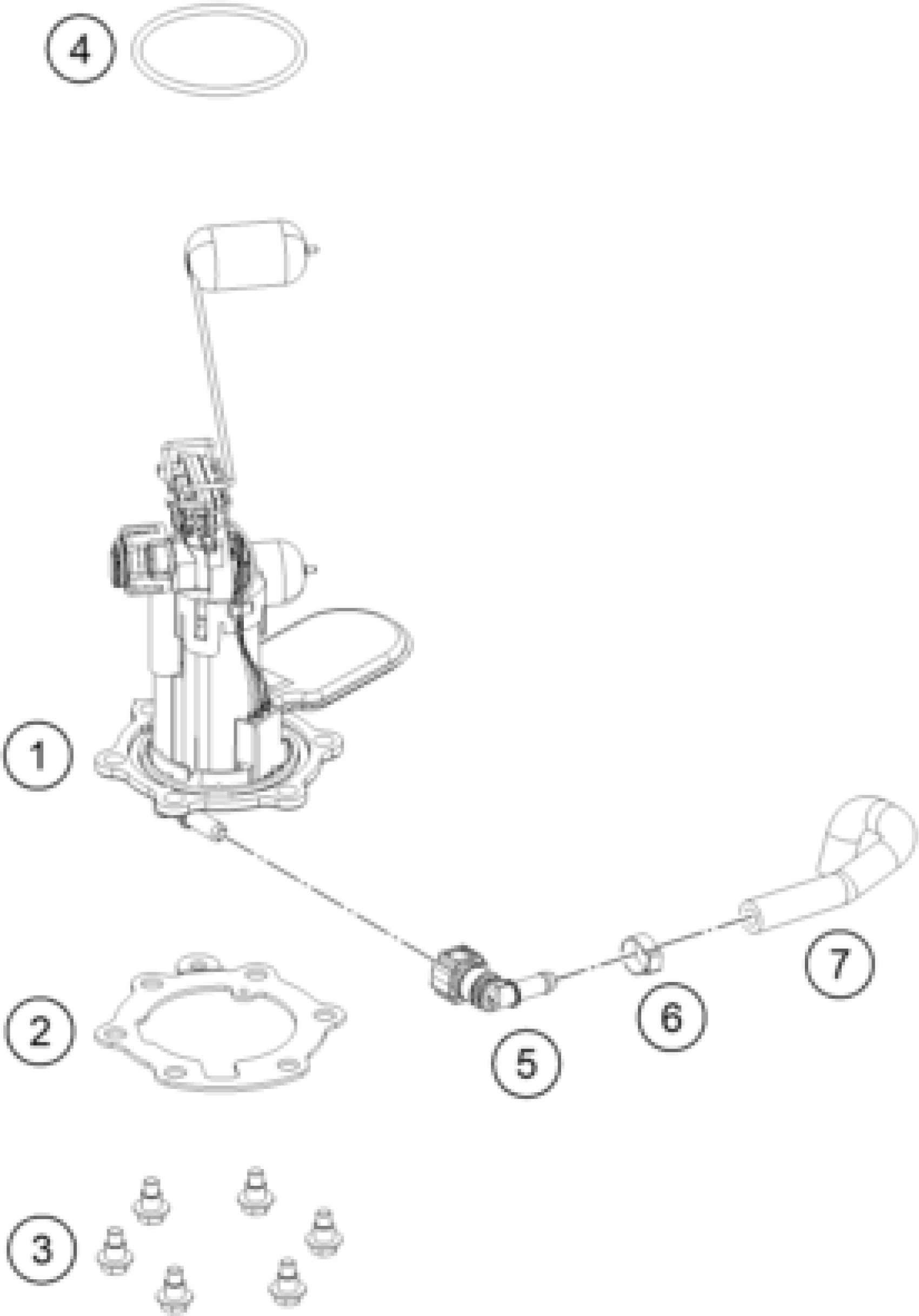 4

1

7

6

5

2

3