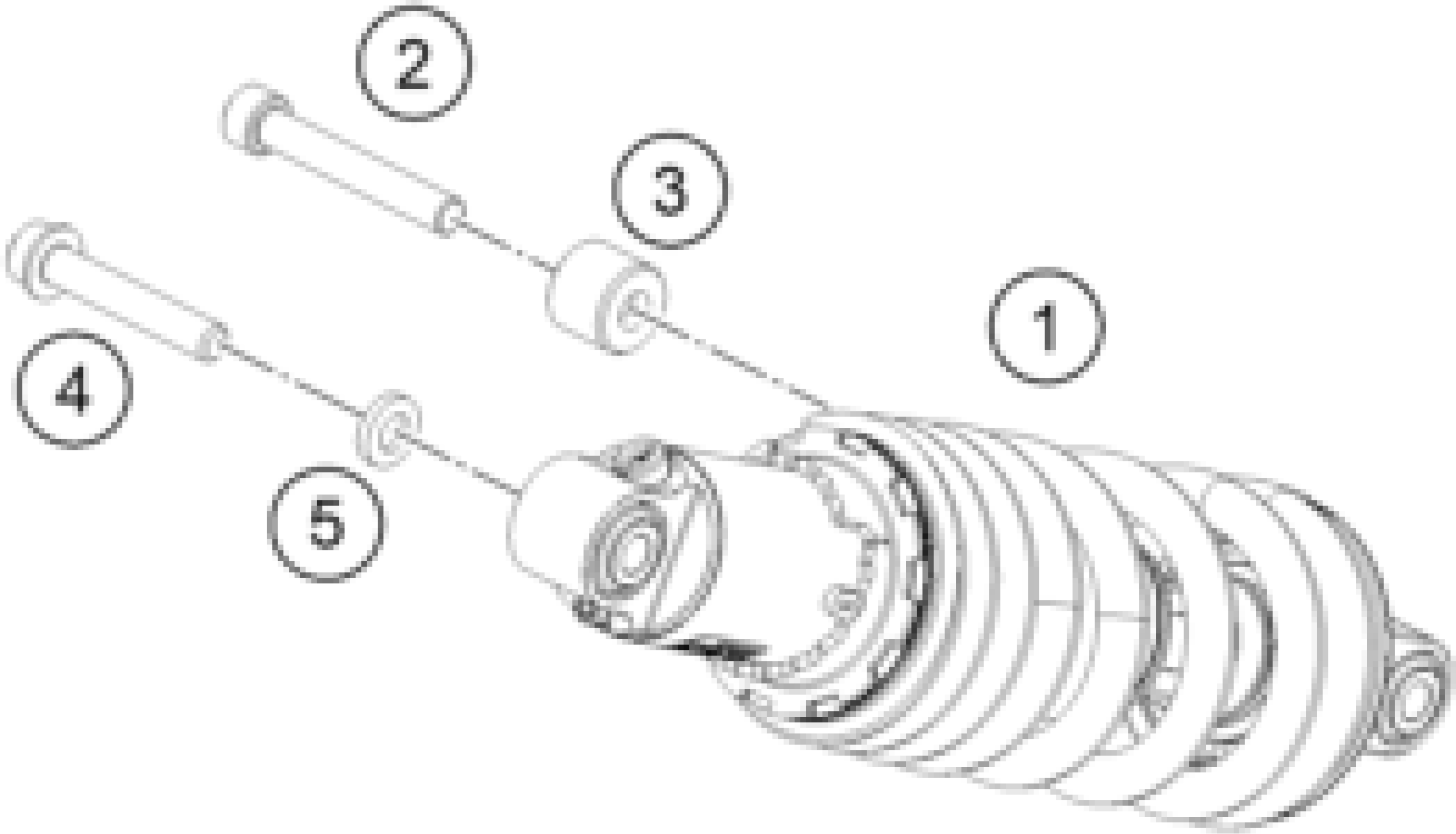 2
3
1
4
5