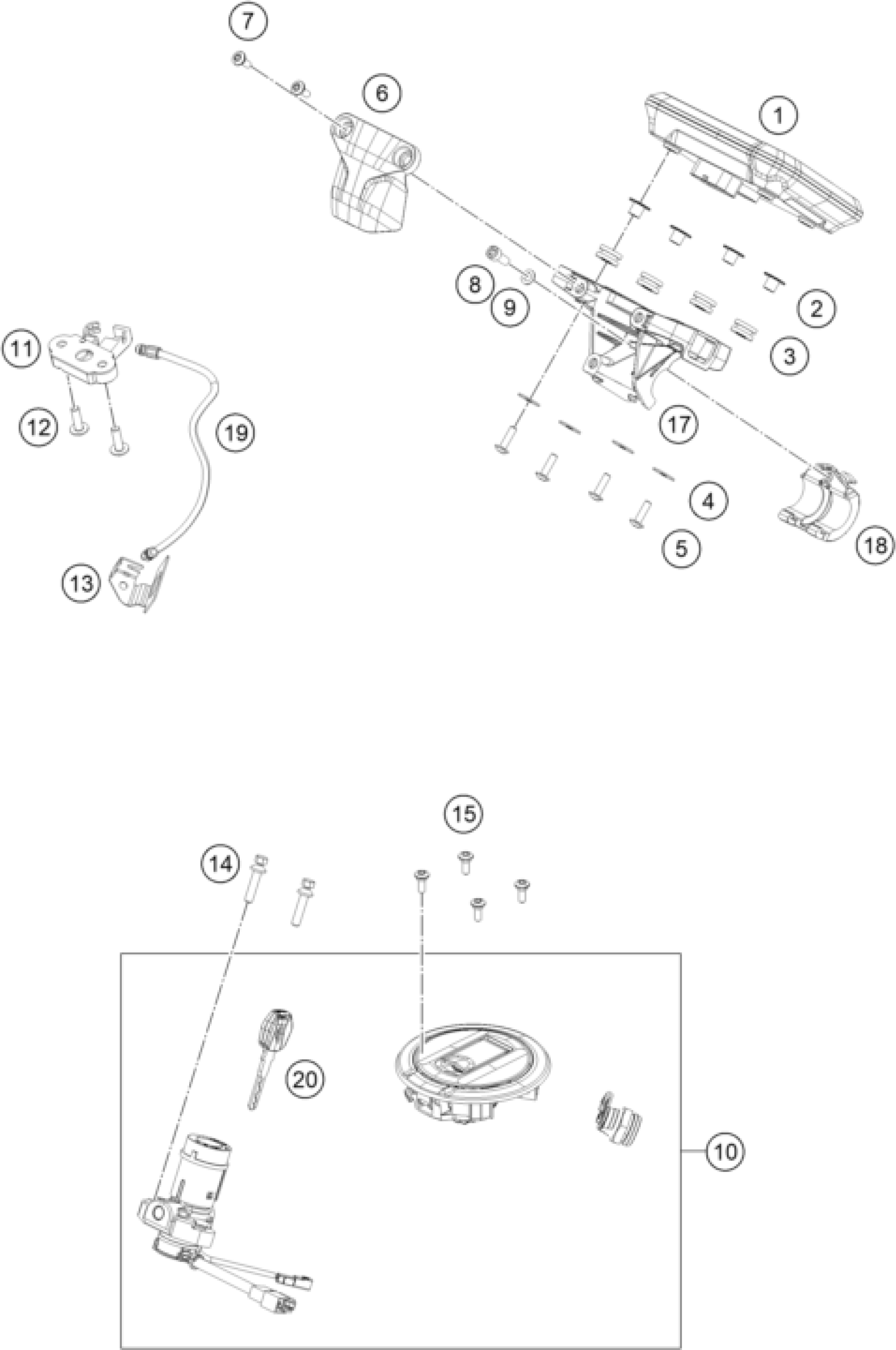 7
6
1
8
9
2
3
11
12
19
17
4
5
18
13
15
14
20
10