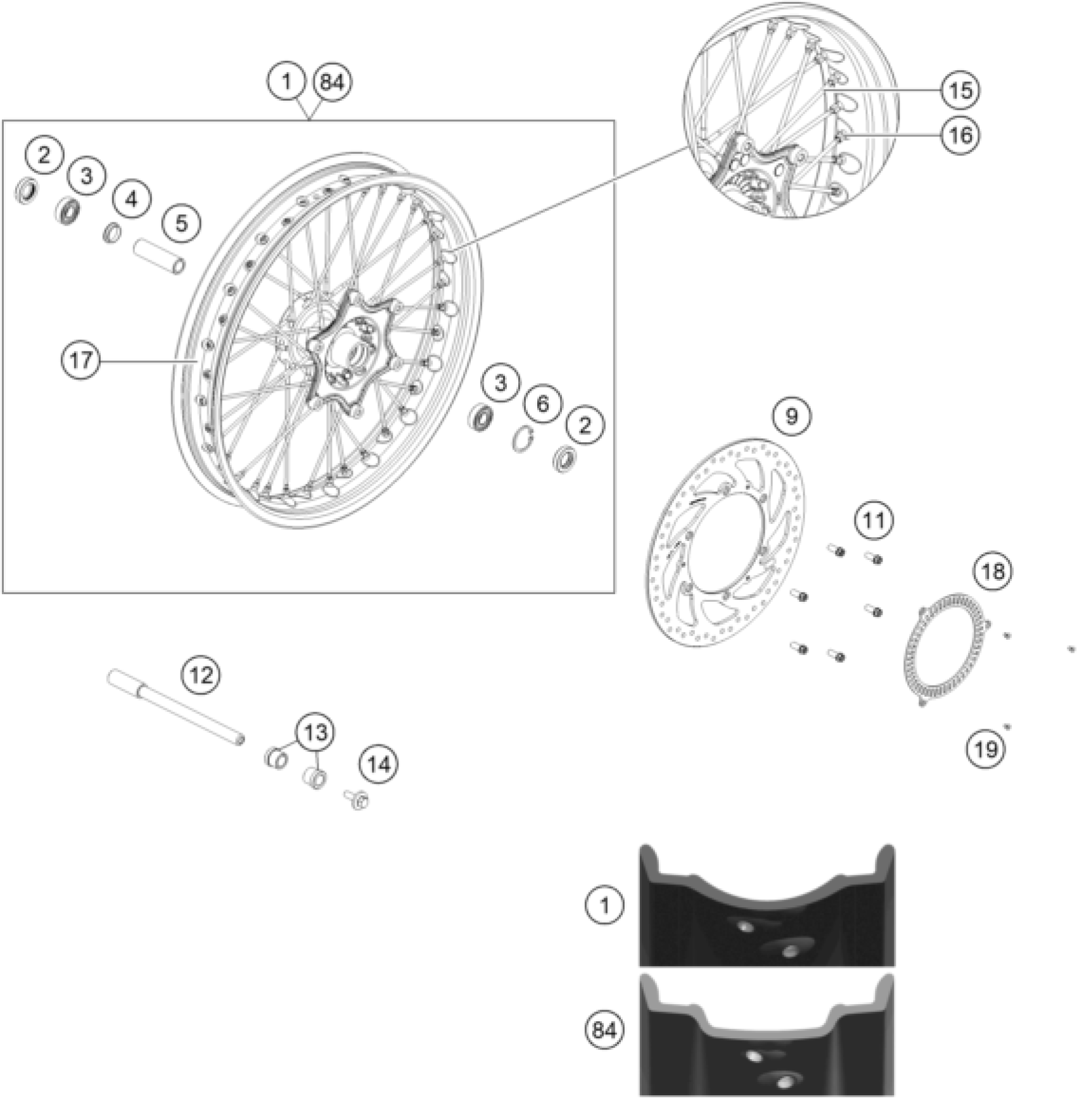 1 84

15
16

2
3
4
5

17

3
6
2

9

11

18

12

13

14

19

1

84