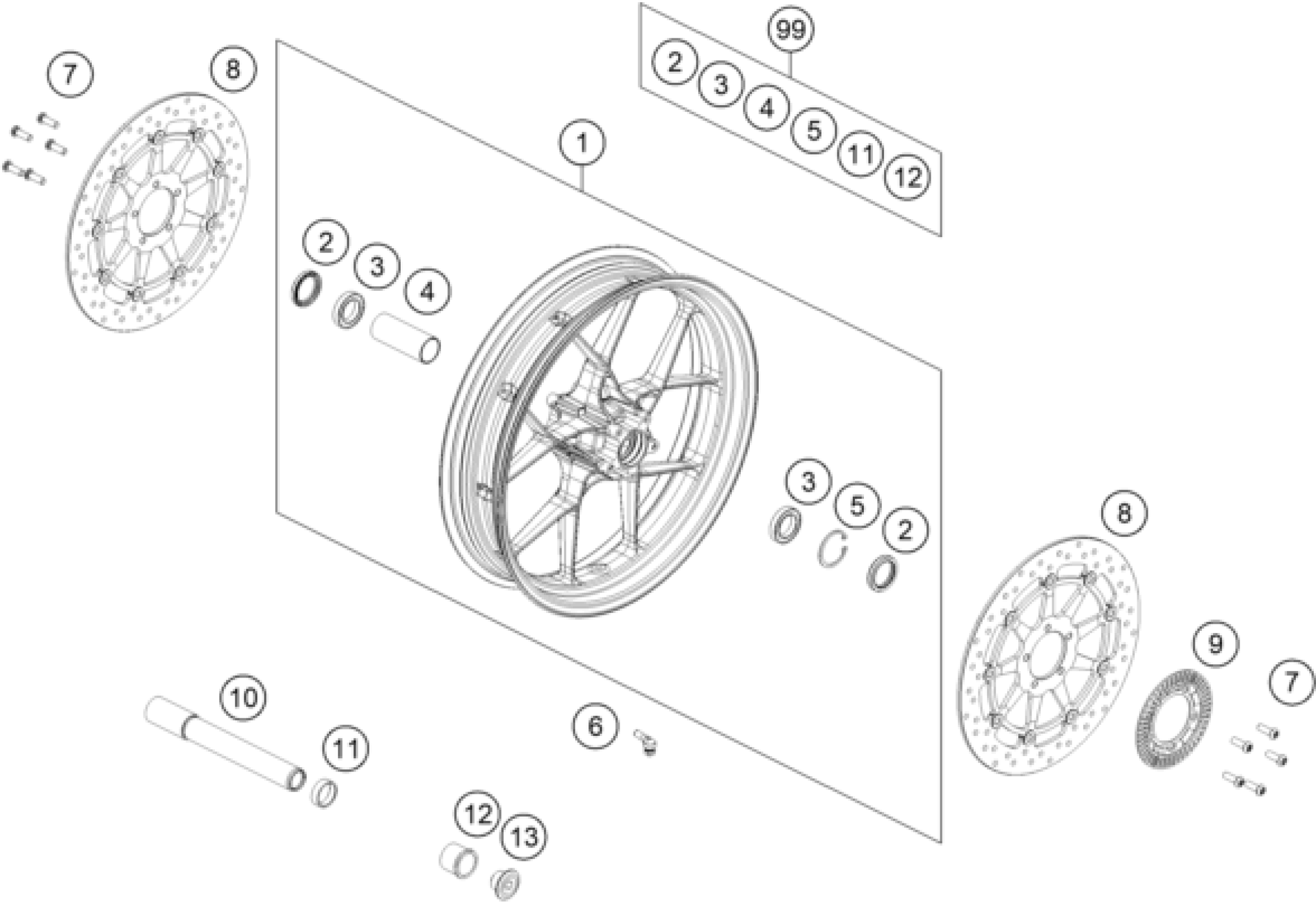 7
8
99
2
3
4
5
11
12
1
2
3
4
3
5
2
8
9
7
10
11
6
12
13