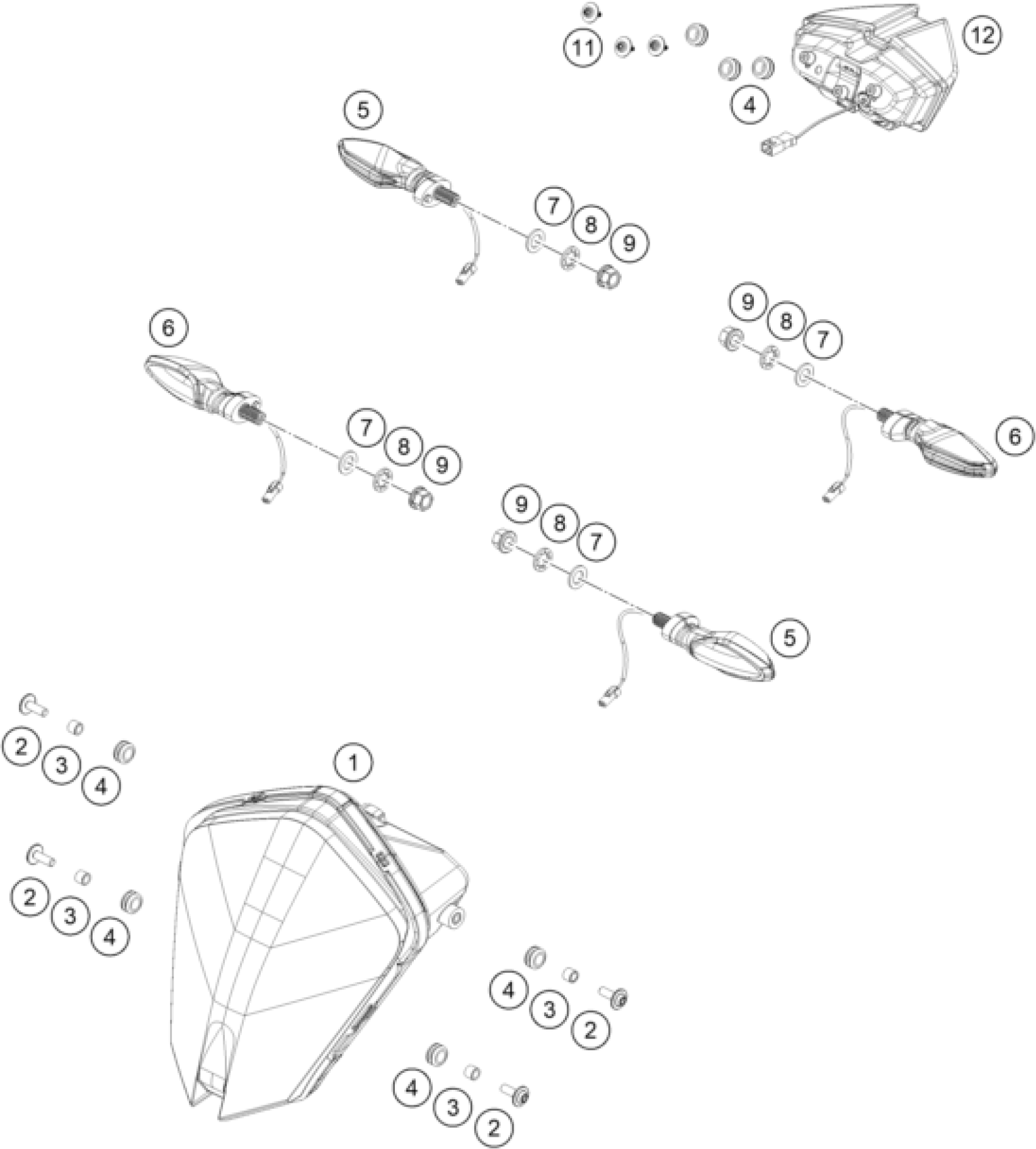 11
12
4
5
7
8
9
6
9
8
7
7
8
9
6
9
8
7
5
2
3
4
1
2
3
4
4
3
2
4
3
2