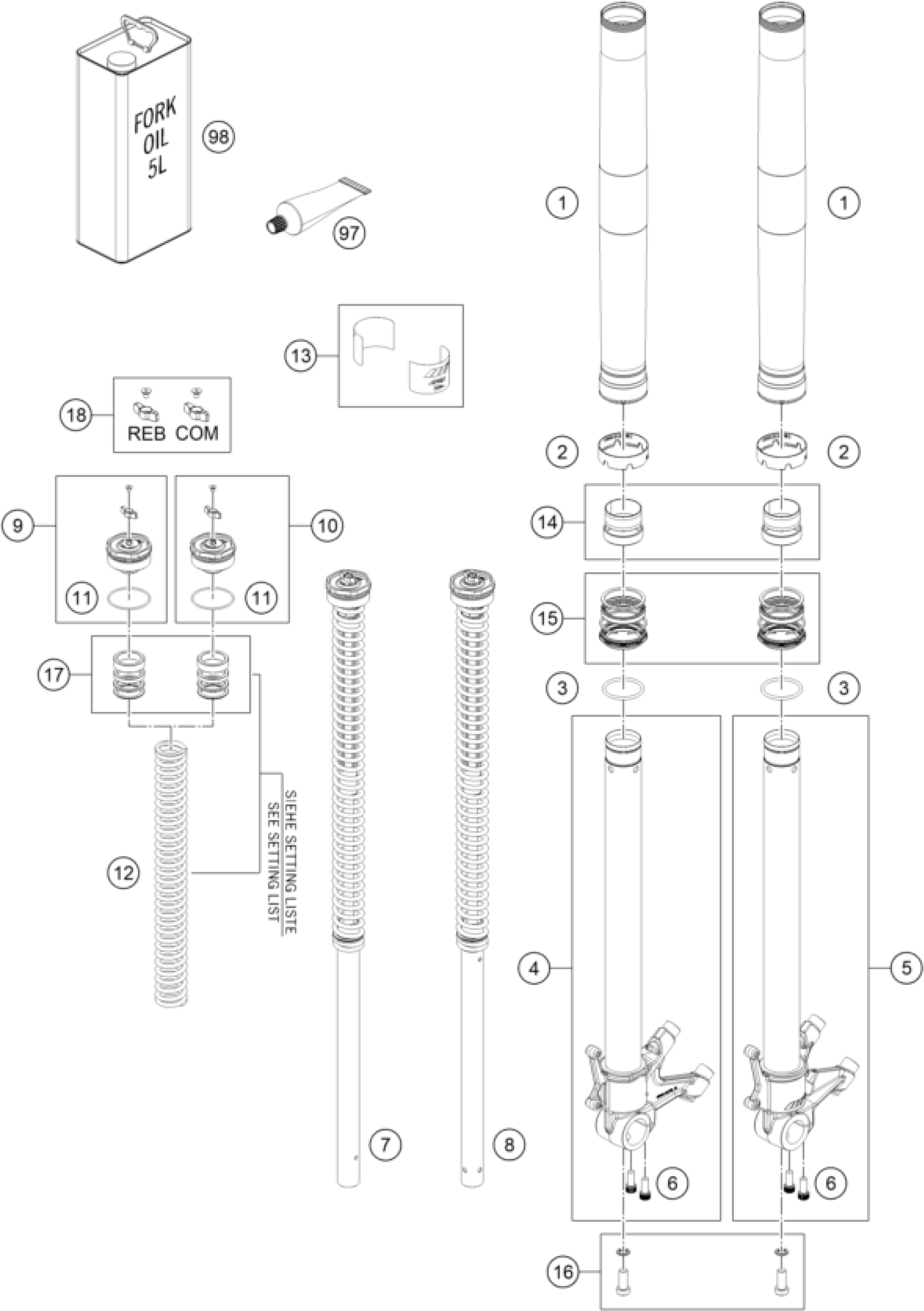 FORK OIL 5L

98

97

1

1

13

18

REB COM

2

2

9

10

14

11

11

15

17

3

3

SIEHE SETTING LISTE
SEE SETTING LIST

12

4

5

7

8

6

6

16