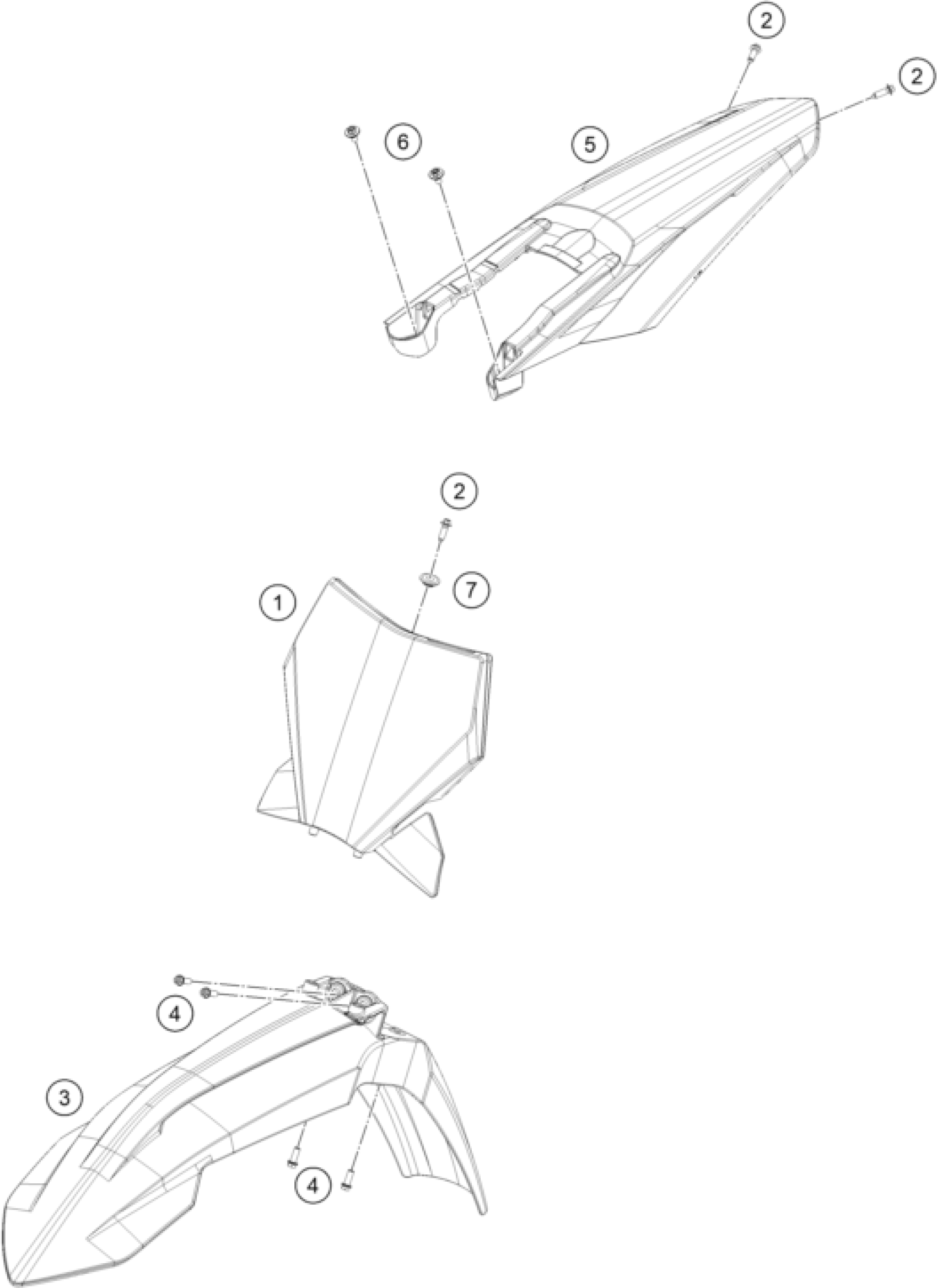 2
2
6
5
2
7
1
4
3
4