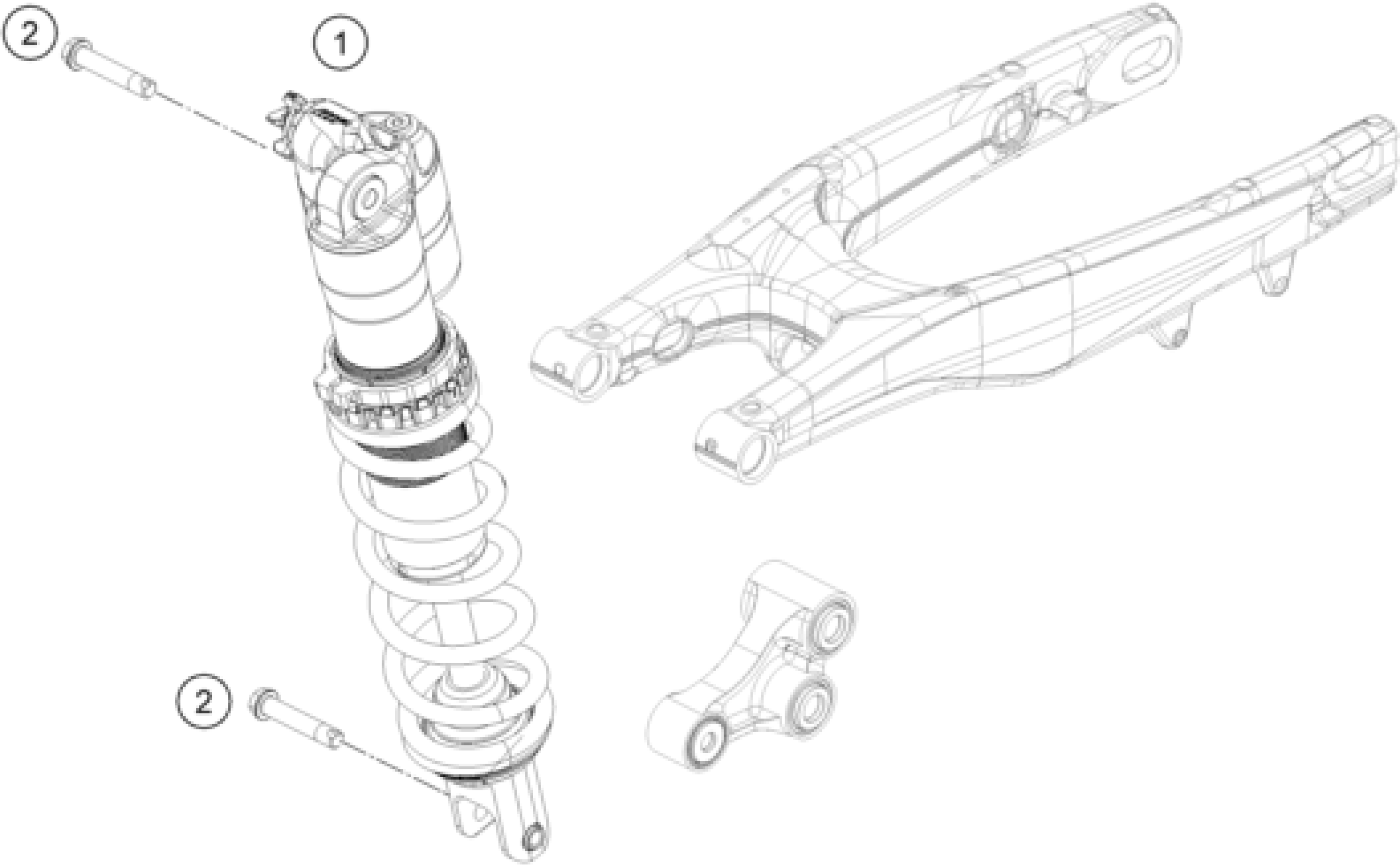 2

1

2