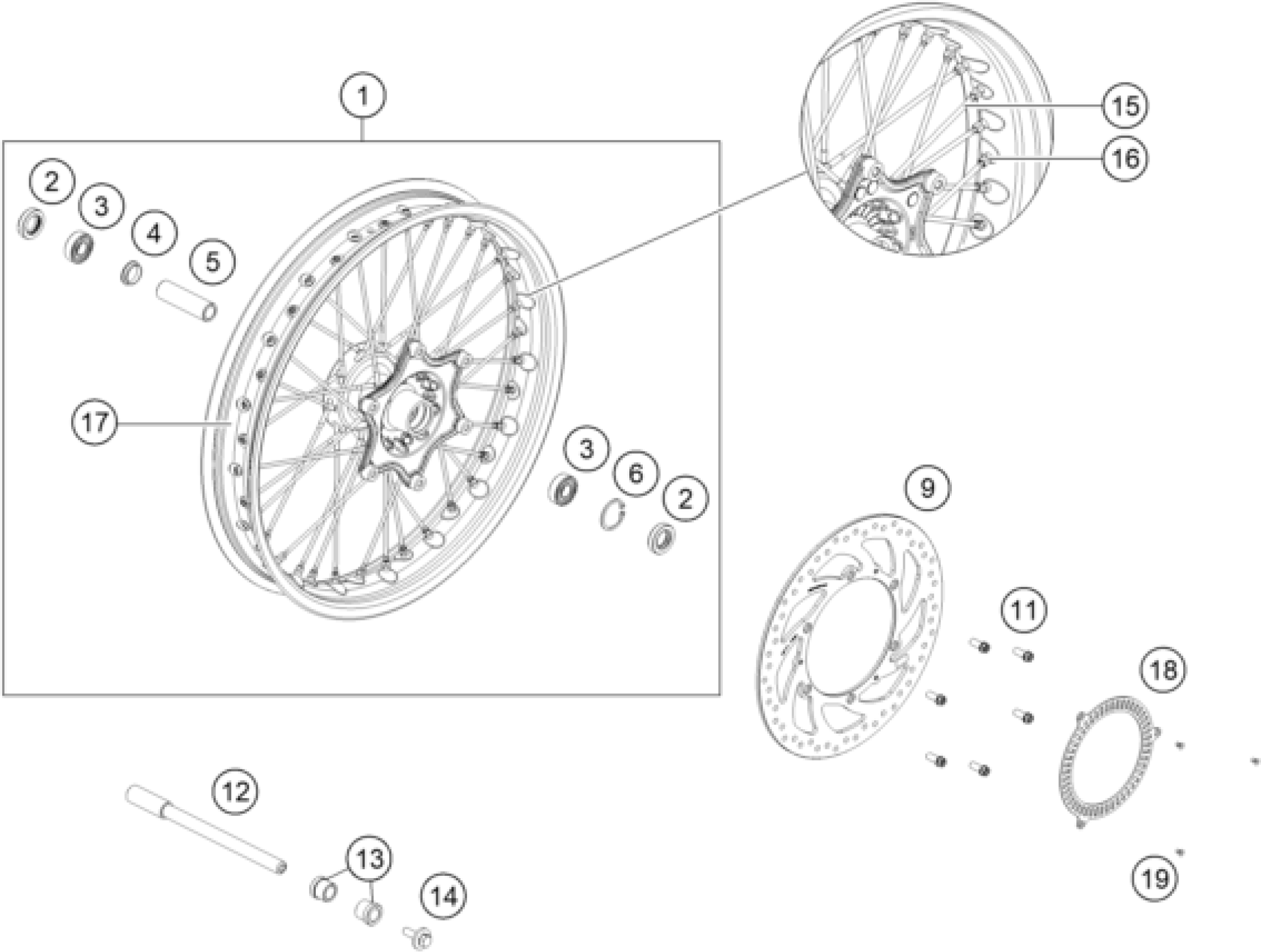 1
15
16
2
3
4
5
17
3
6
2
9
11
18
12
13
14
19