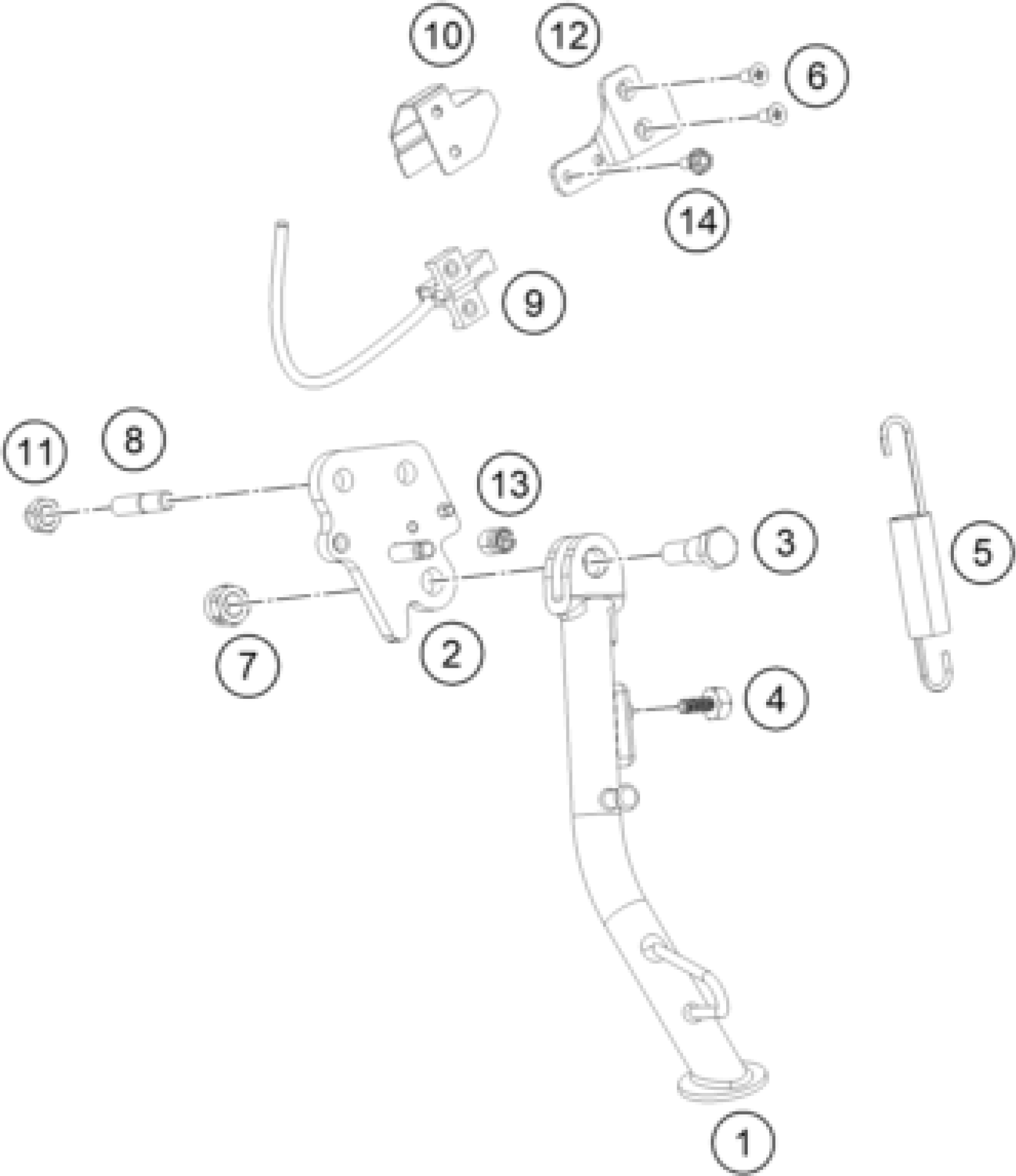 10
12
6
14
9
11
8
13
3
5
7
2
4
1