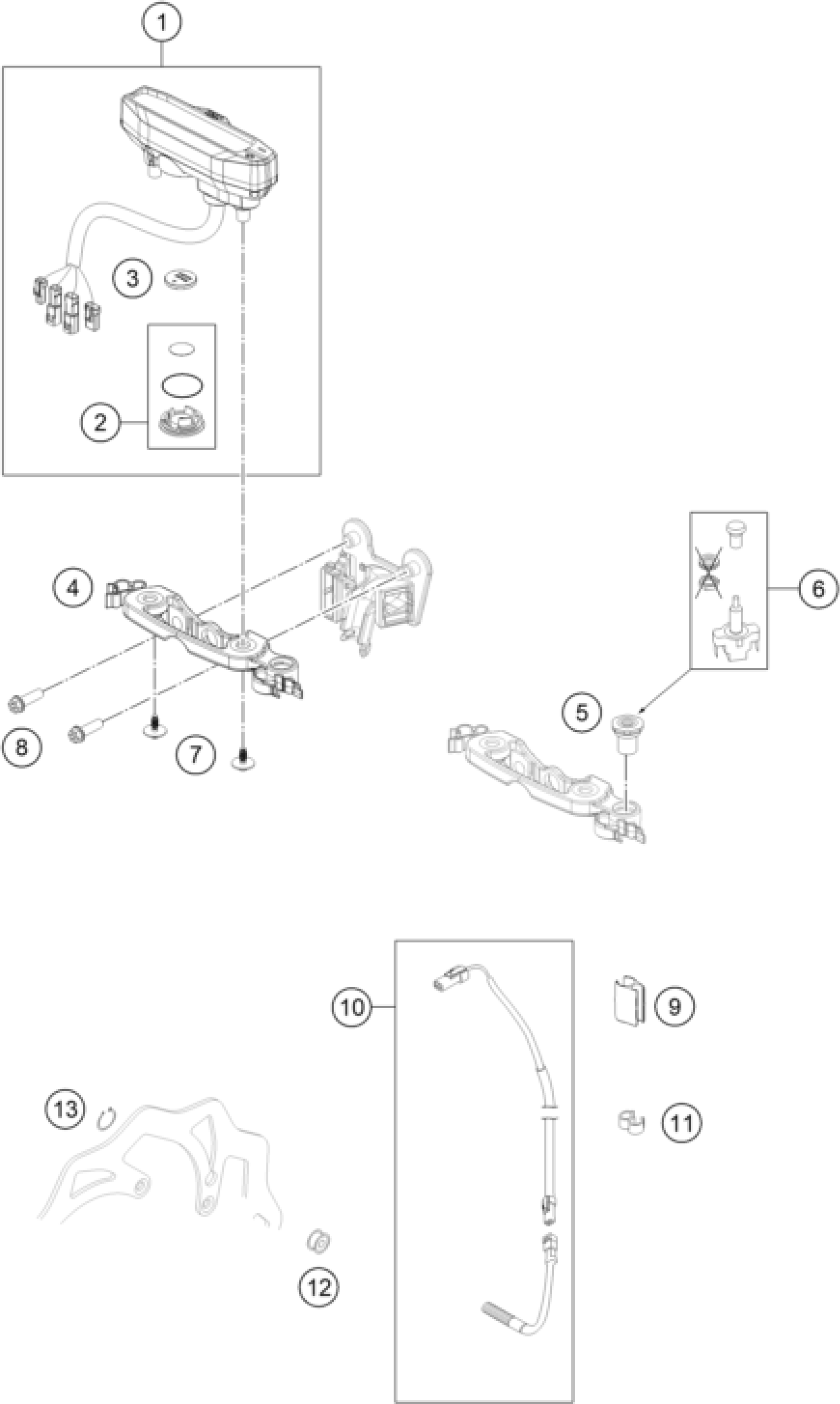 1
3
2
4
6
5
8
7
10
9
13
11
12