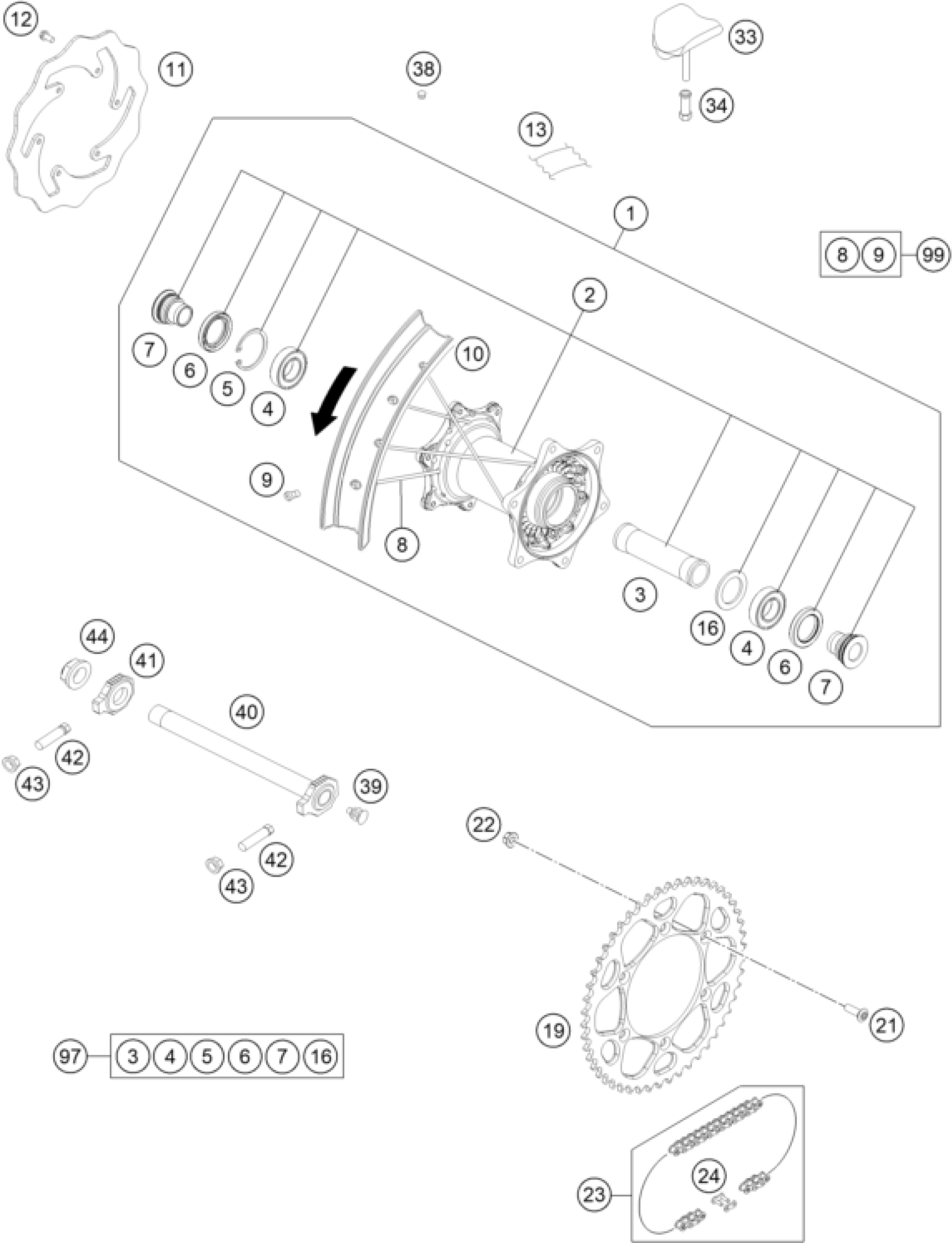 12
11
38
33
34
13
1
8 9 99
2
7
6
5
4
10
9
8
3
16
4
6
7
44
41
40
42
43
39
42
43
22
19
21
97 3 4 5 6 7 16
24
23