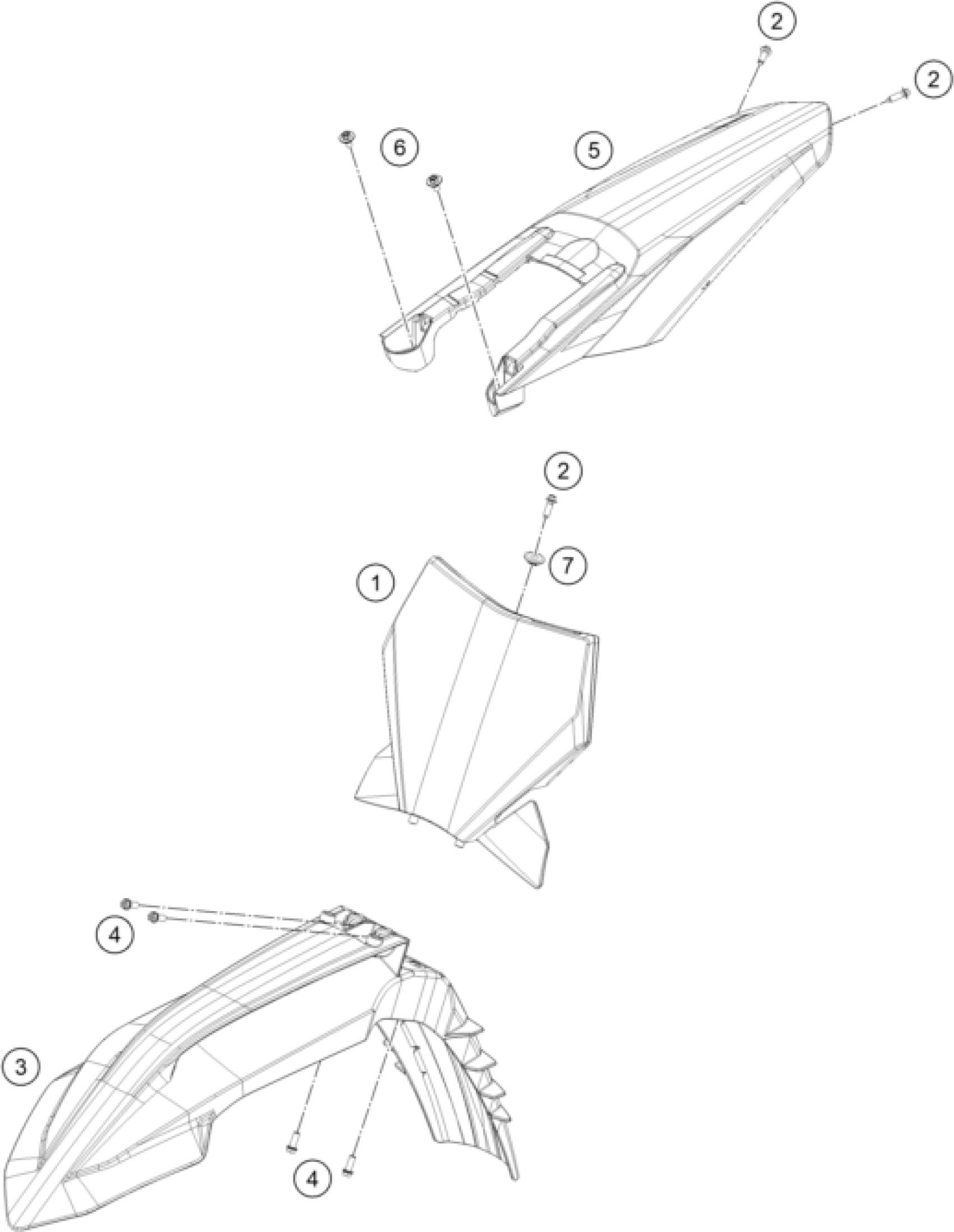 2
2
6
5
2
7
1
4
3
4