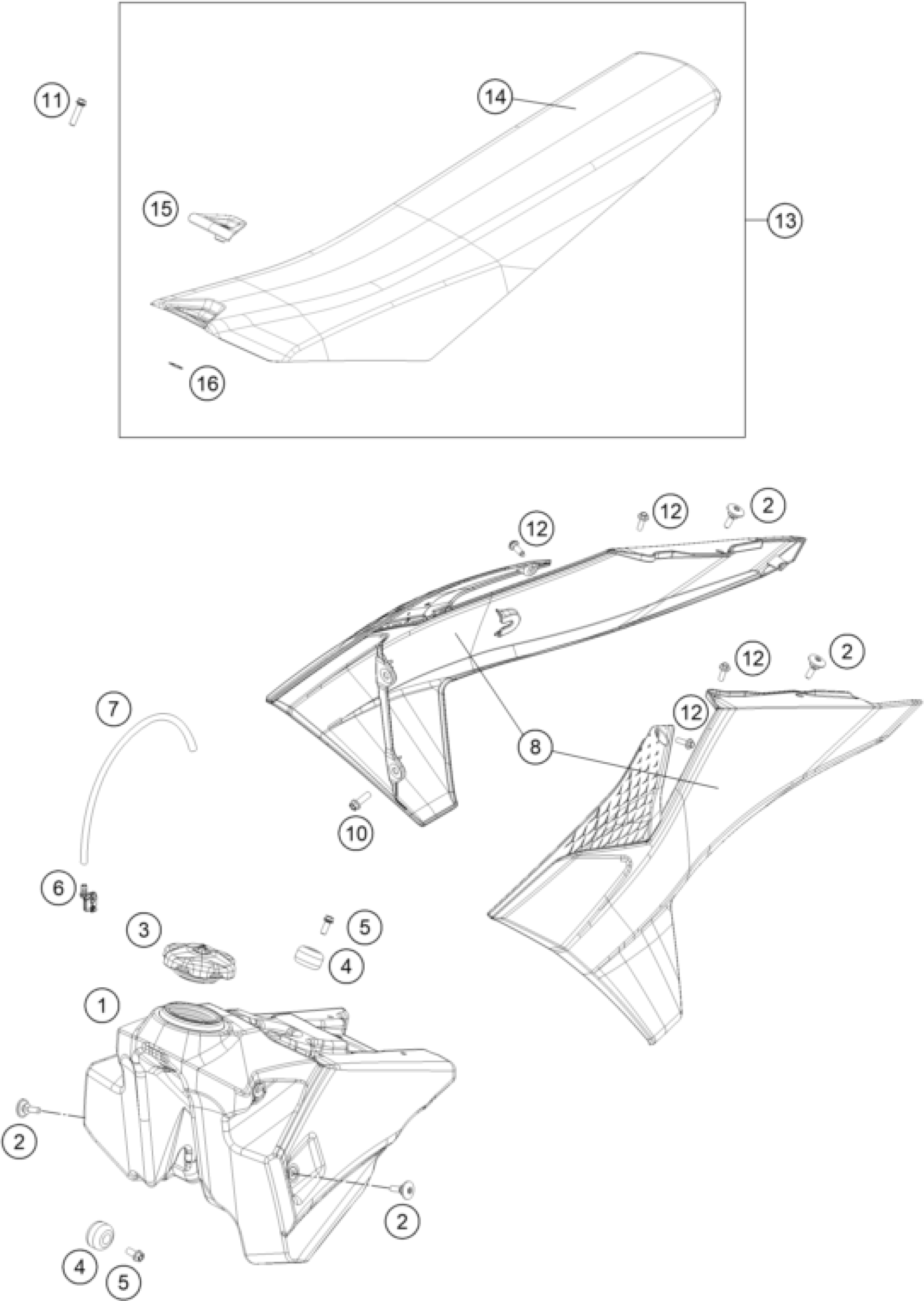 11
14
15
13
16
12
12
2
12
2
12
7
8
10
6
3
5
4
1
2
2
4
5