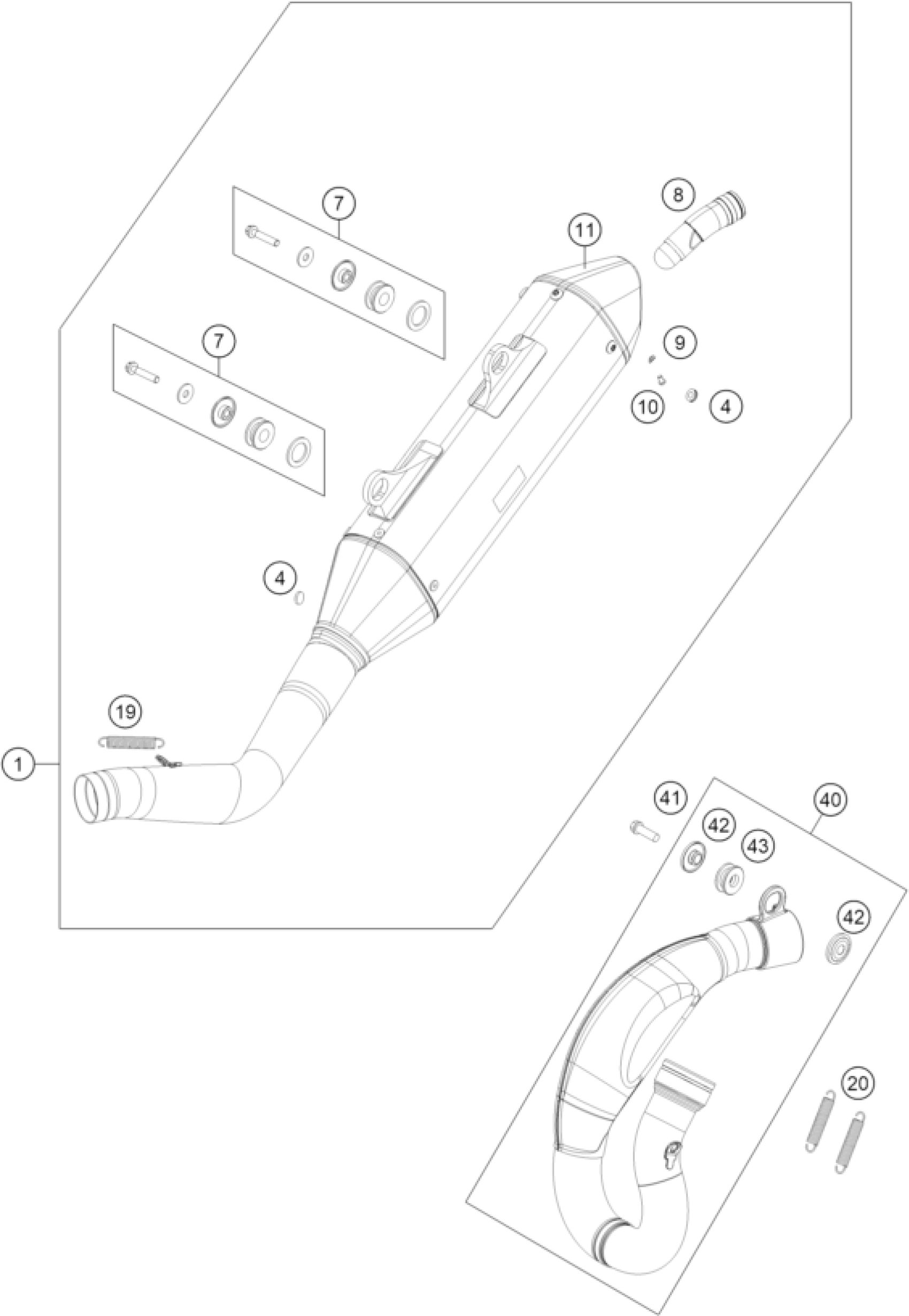 7
8
11
7
9
10
4
4
19
1
41
40
42
43
42
20