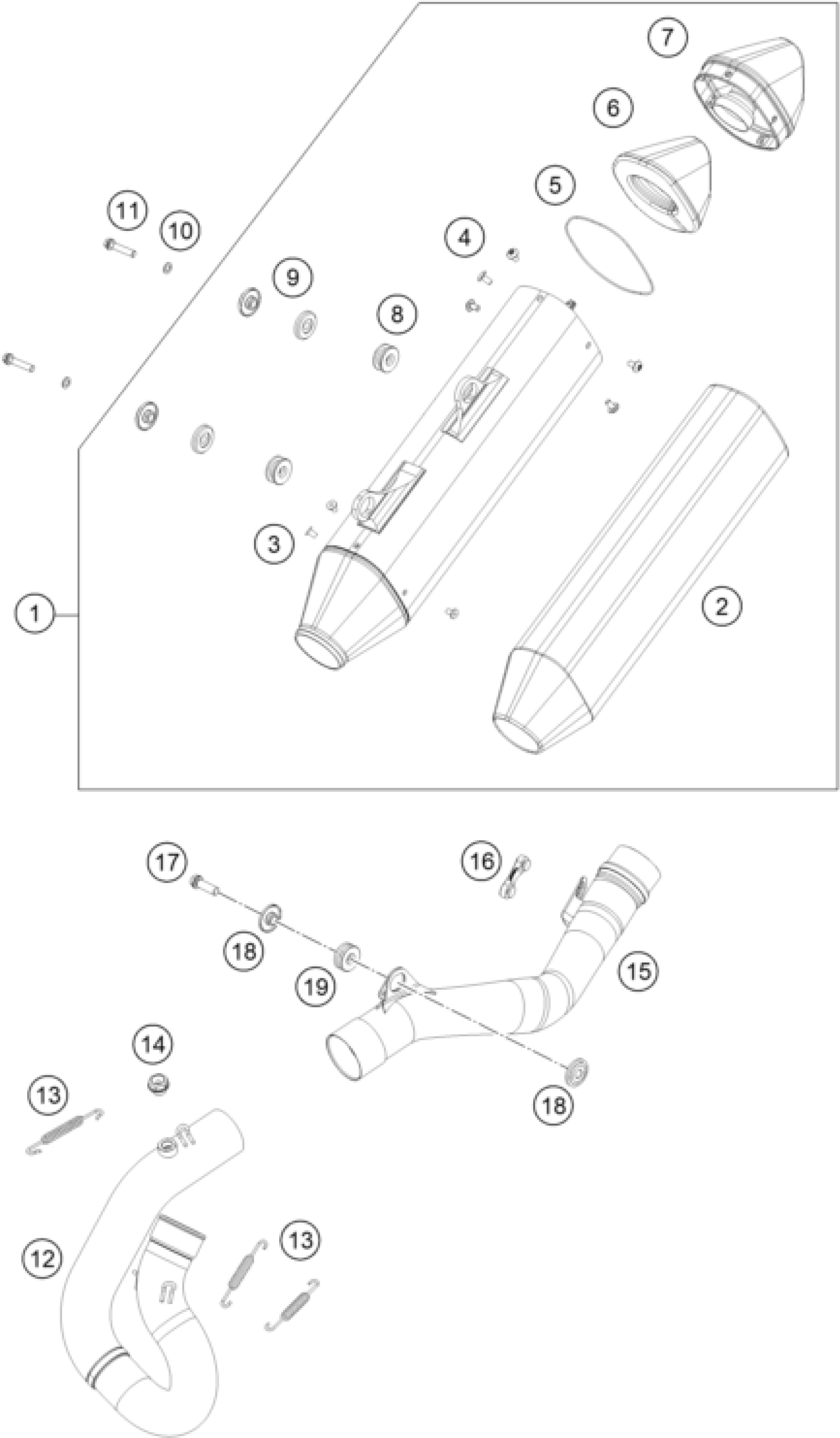 7
6
5
11
10
4
9
8
3
1
2
17
16
18
19
15
14
13
18
12
13