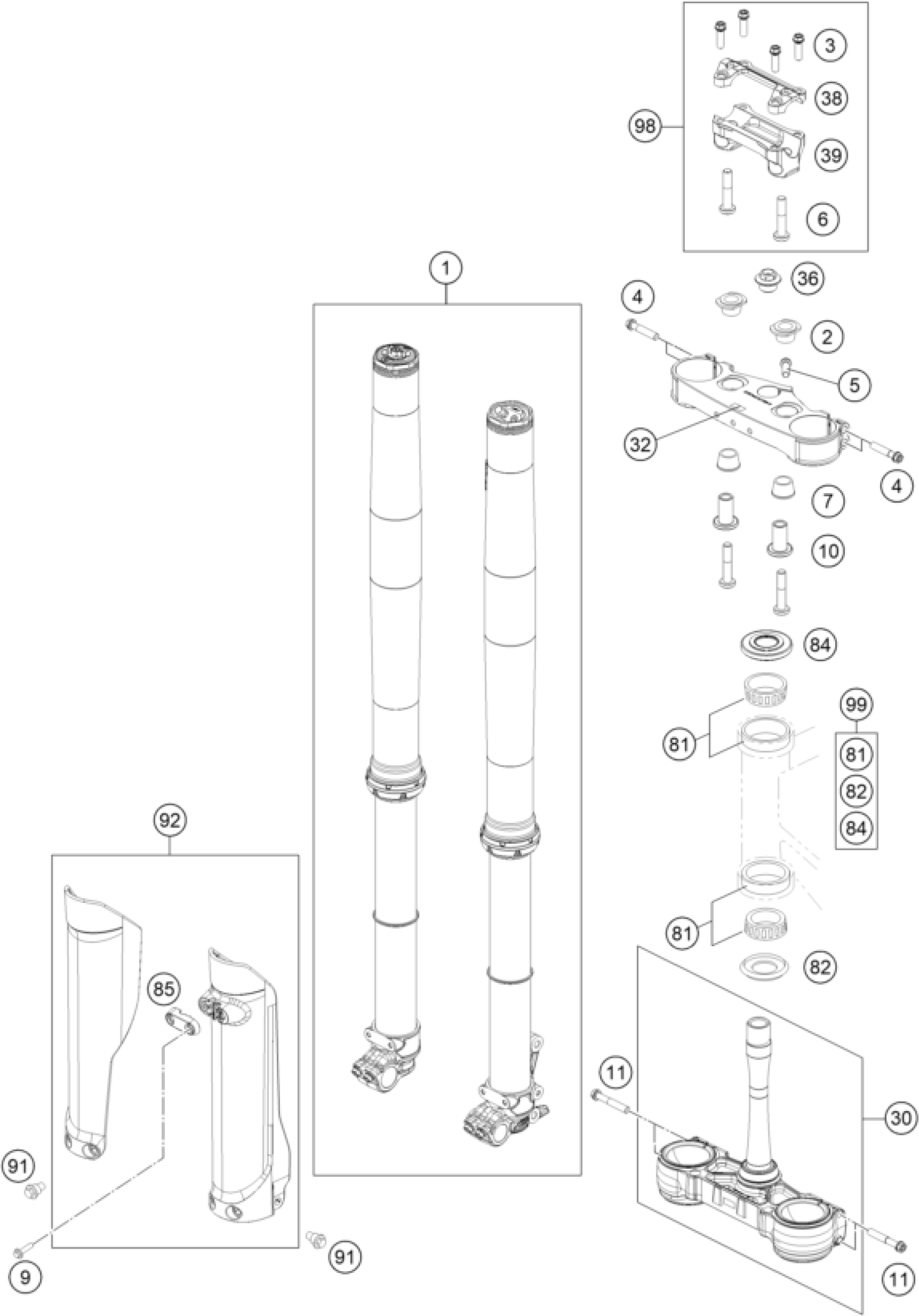 3
38
98
39
6
1
36
4
2
5
32
4
7
10
84
99
81
81
82
84
92
81
82
85
11
30
91
91
9
11