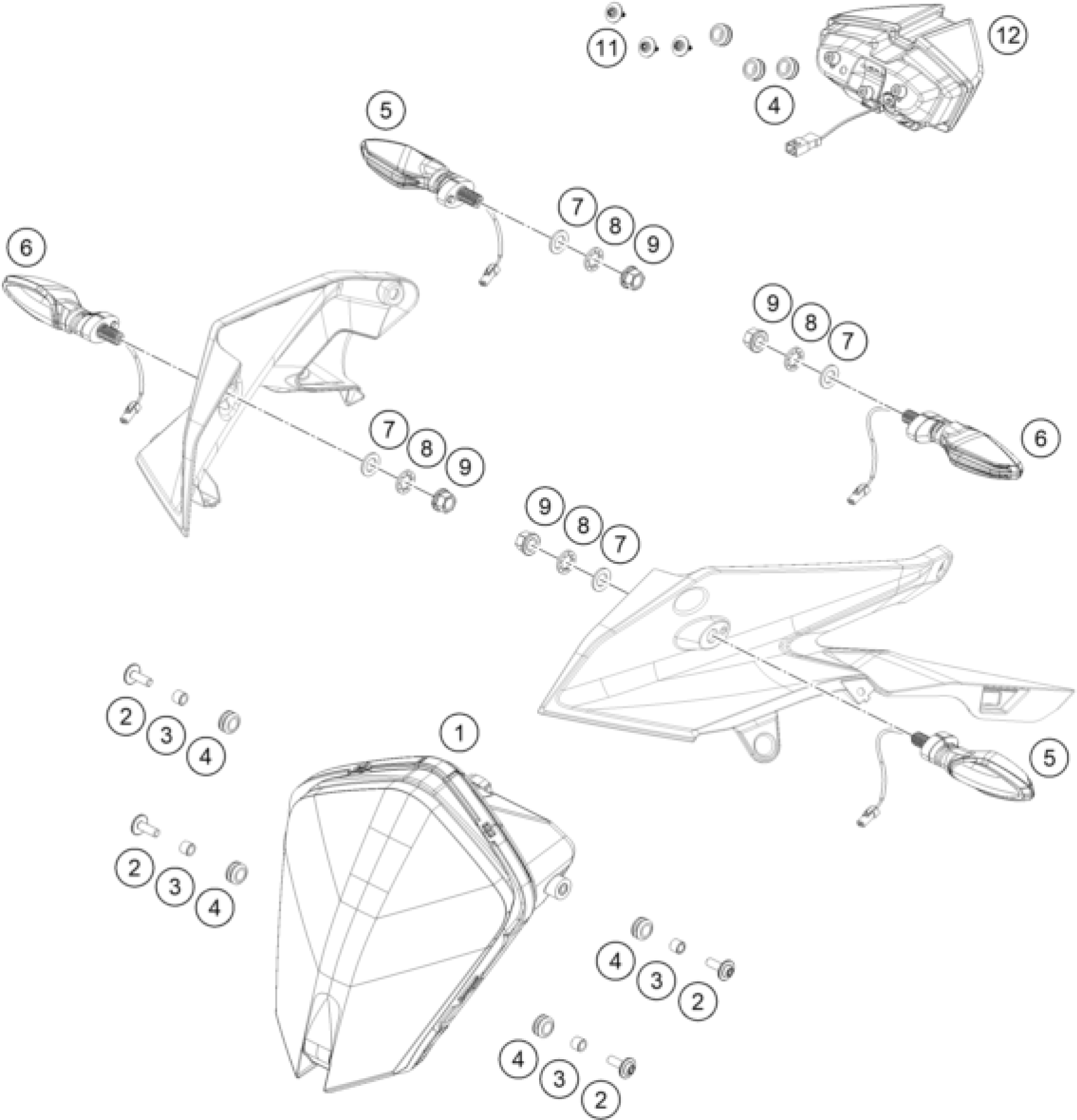 11
12
4
5
7
8
9
6
9
8
7
7
8
9
6
9
8
7
2
3
4
1
5
2
3
4
4
3
2
4
3
2