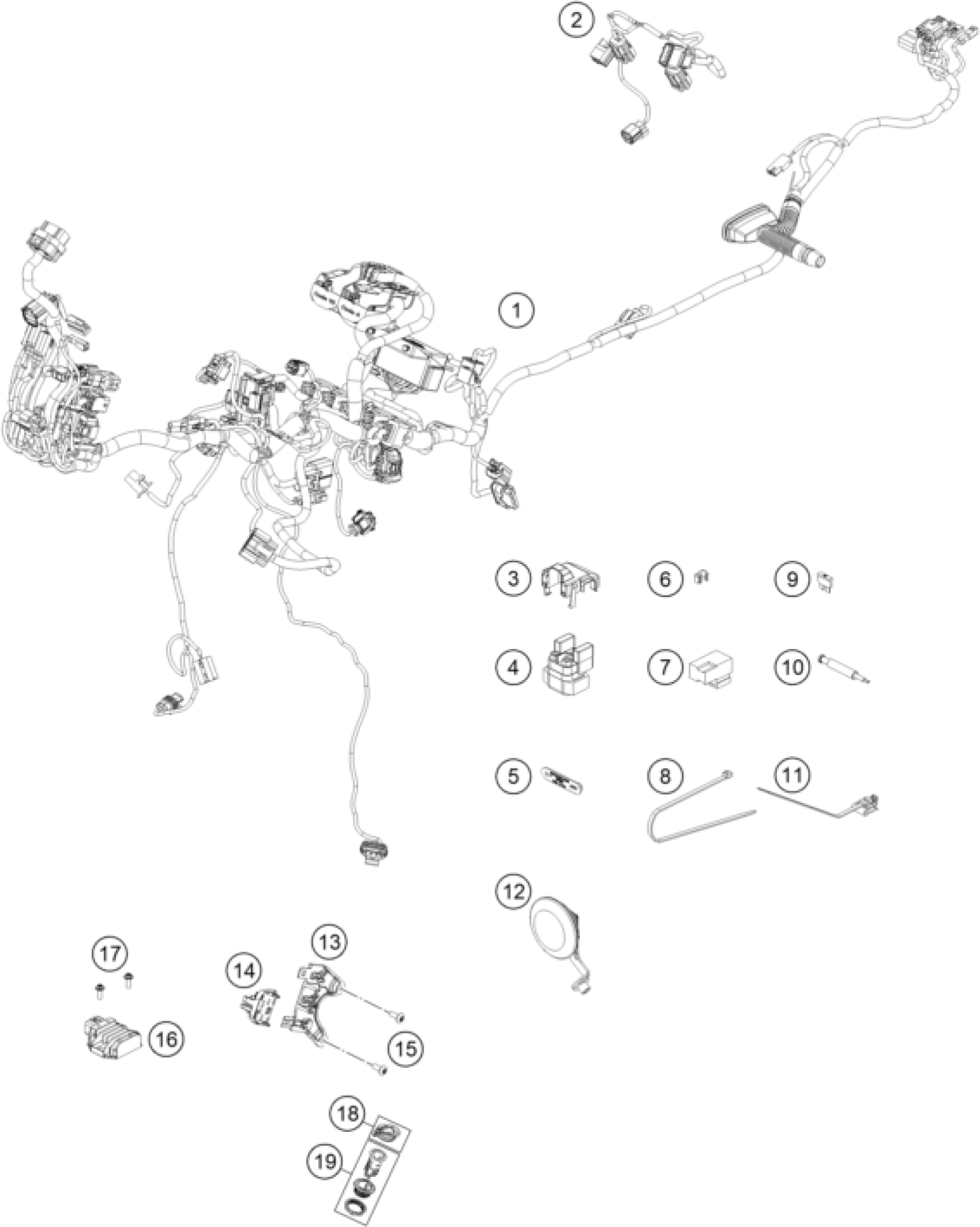 2

1

3
6
9
4
7
10
5
8
11
12
17
13
14
16
15
18
19