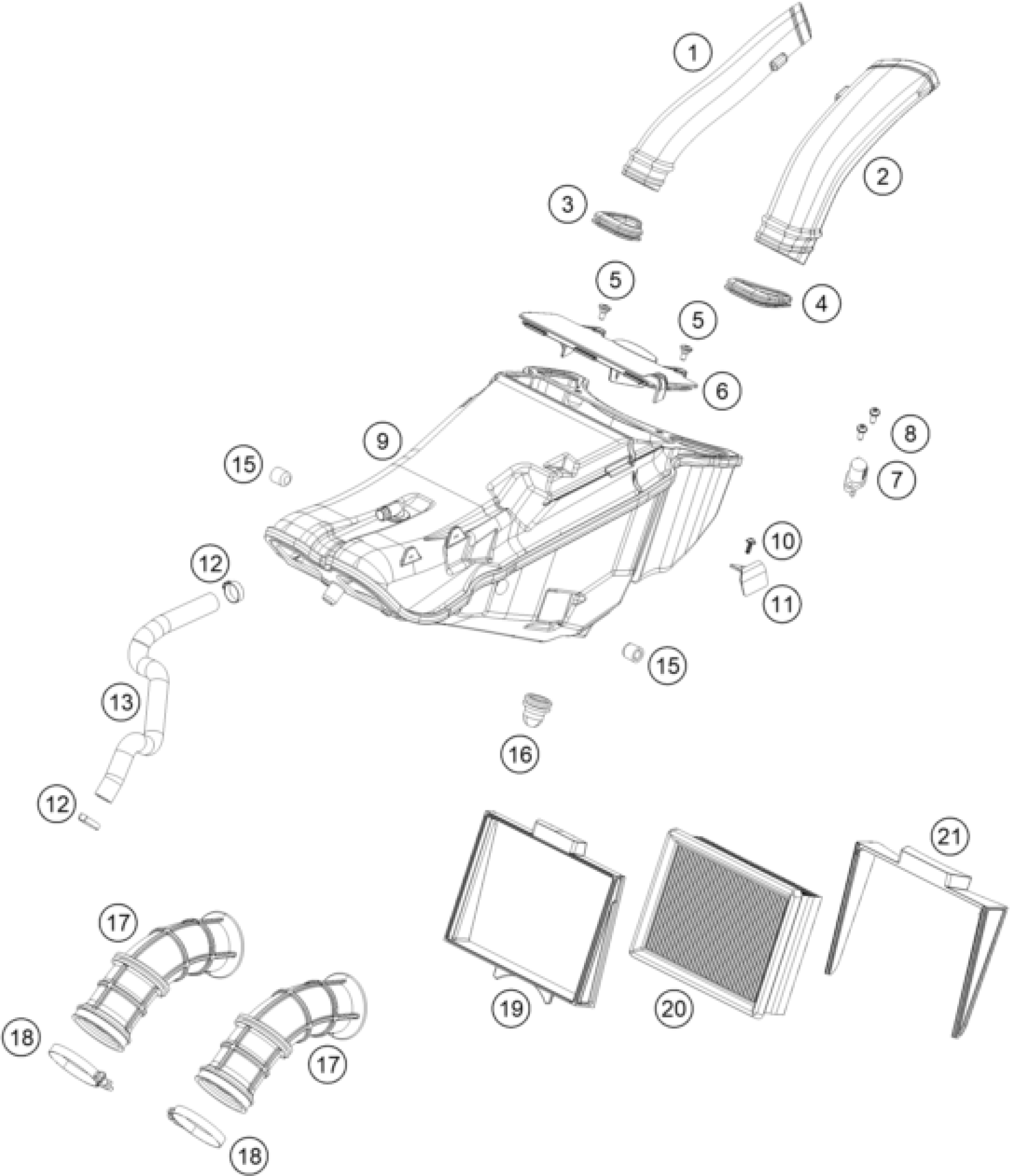 1
2
3
5
4
5
6
9
8
15
7
10
12
11
15
13
16
12
21
17
19
20
18
17
18