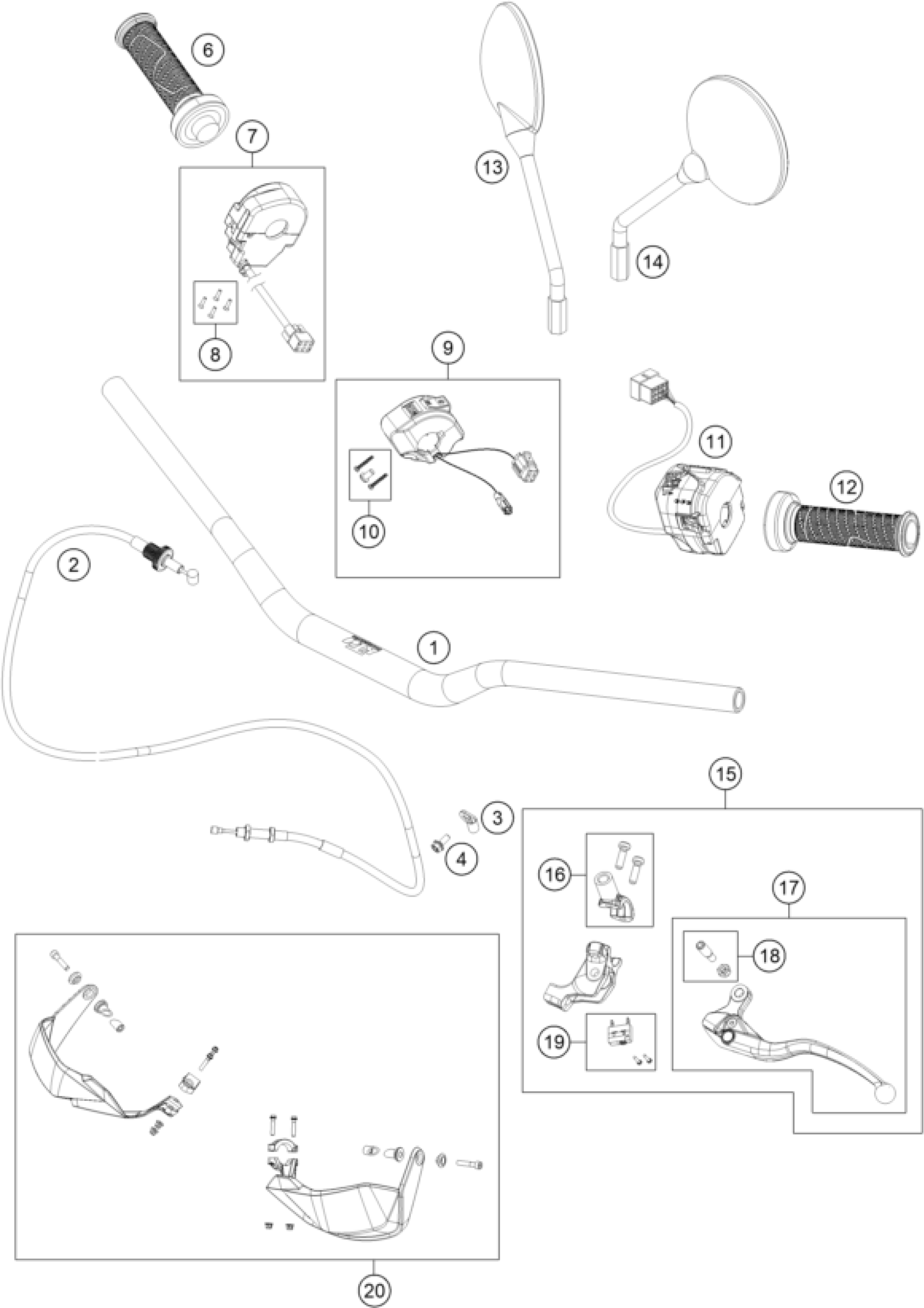 6
7
13
14
8
9
11
12
10
2
1
15
3
4
16
17
18
19
20