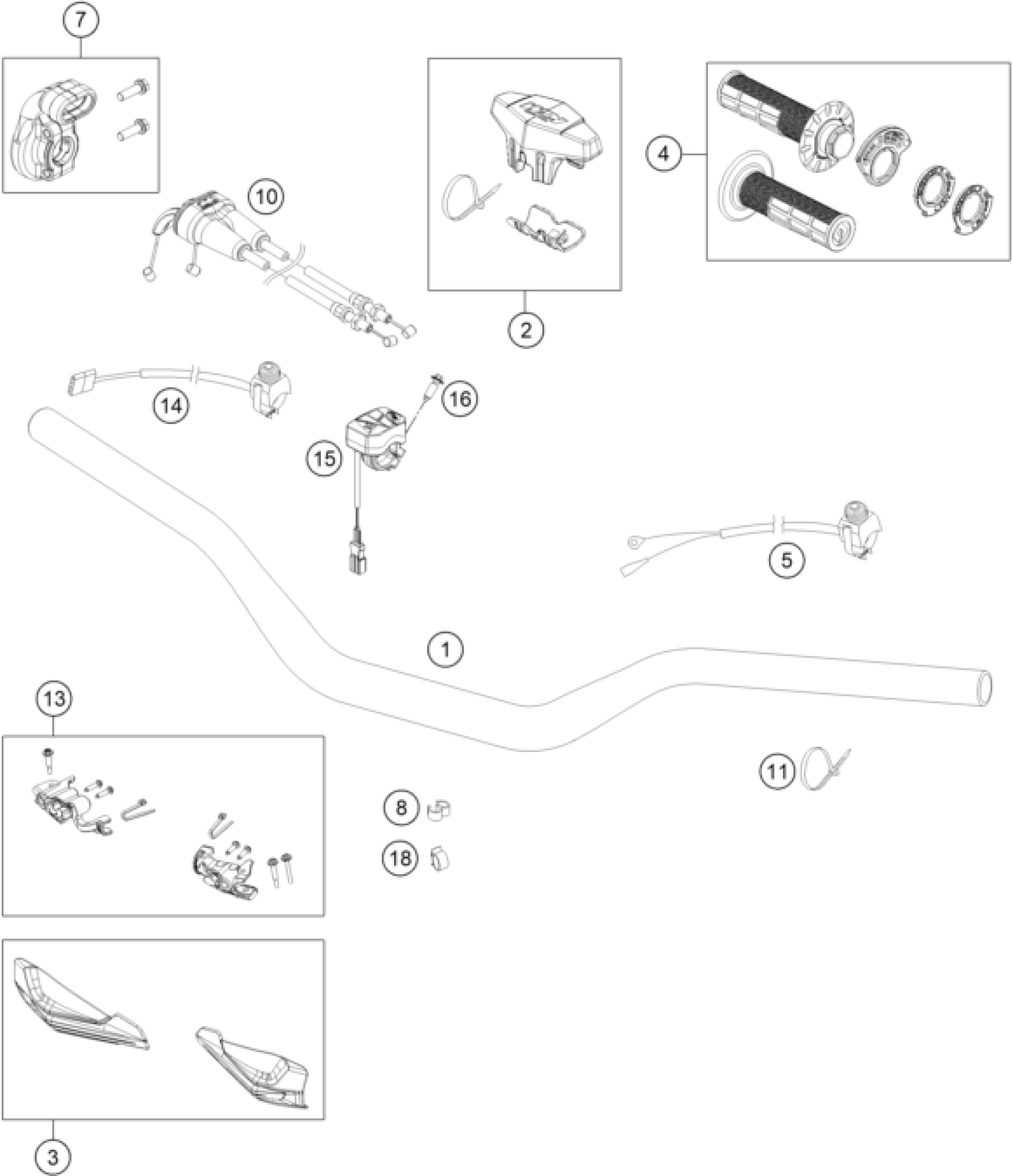 7
10
2
4
14
16
15
5
1
13
11
8
18
3