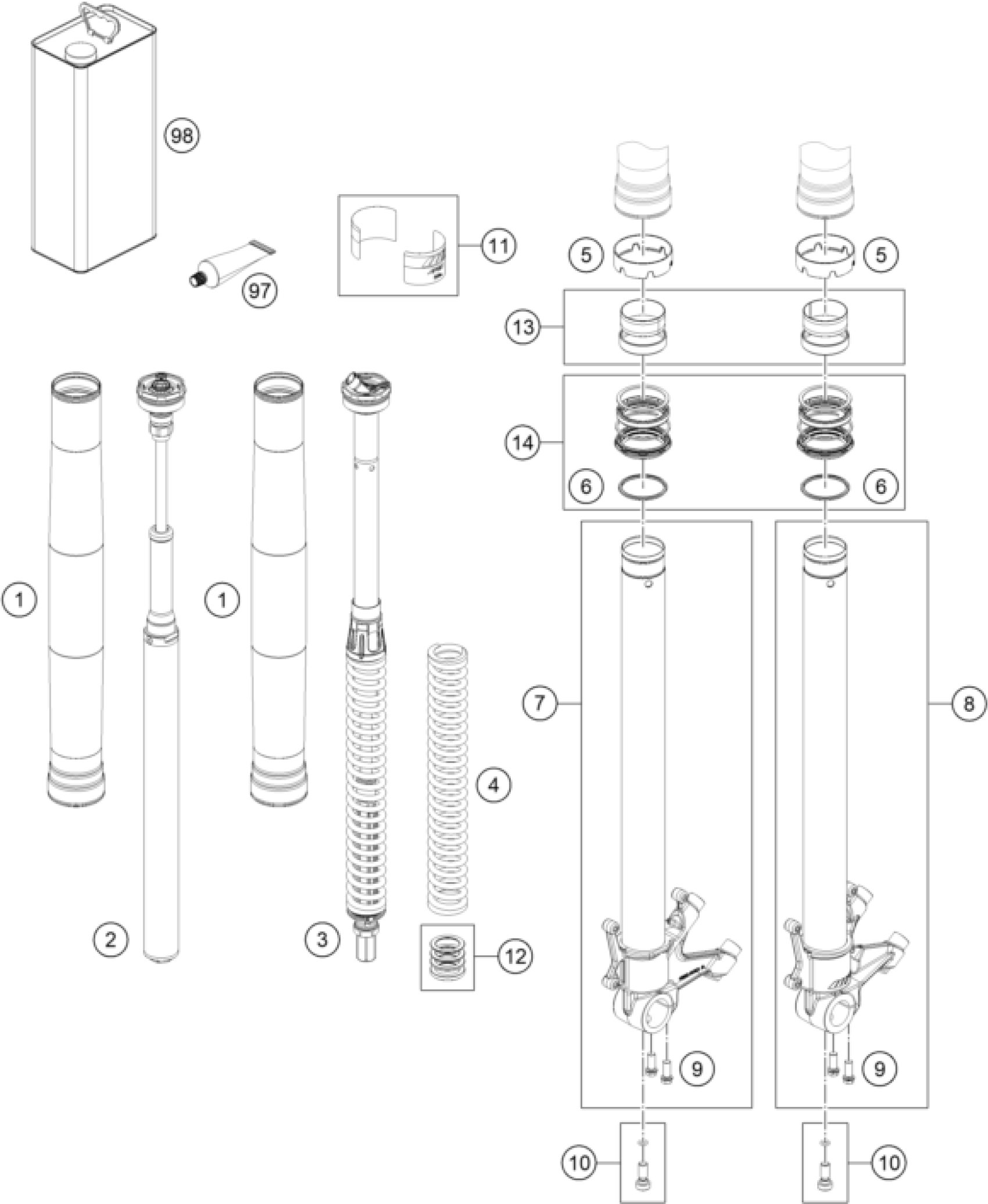 98

97

11

5

5

13

14

6

6

1

1

7

8

4

2

3

12

9

9

10

10