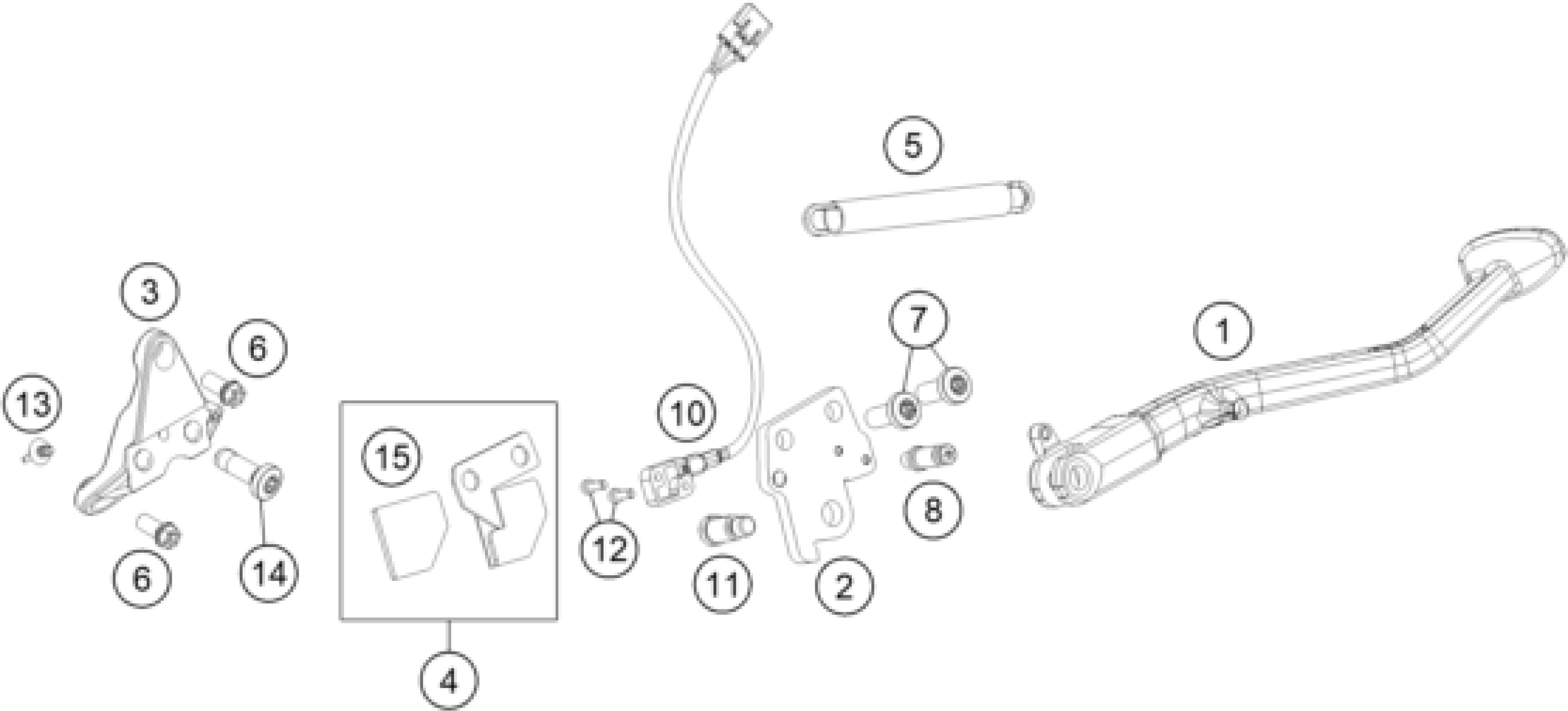 5
3
7
1
6
13
10
15
8
12
6
14
11
2
4