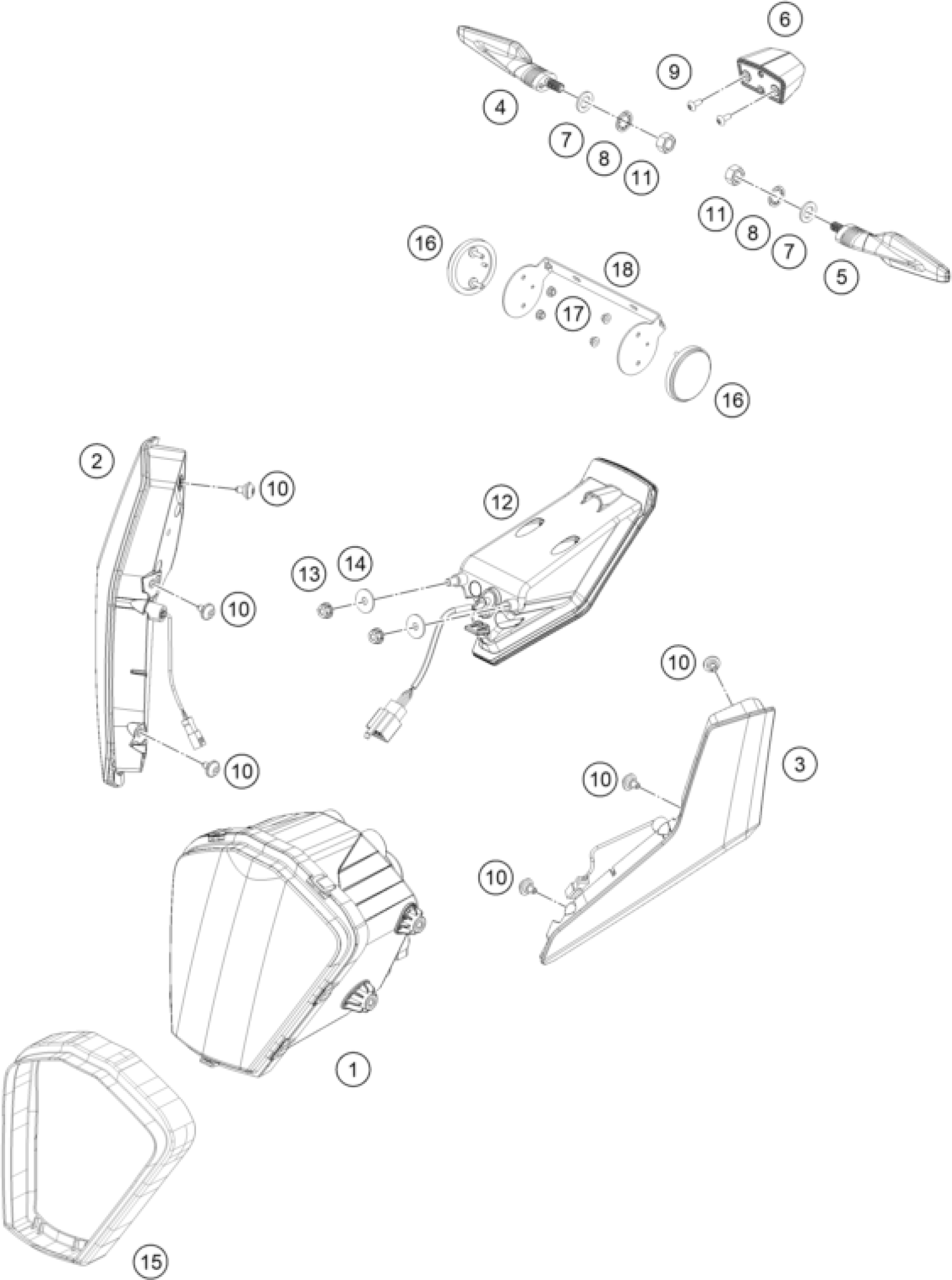 6
9
4
7
8
11
11
8
7
5
16
18
17
16
2
10
12
13
14
10
10
10
3
10
10
1
15