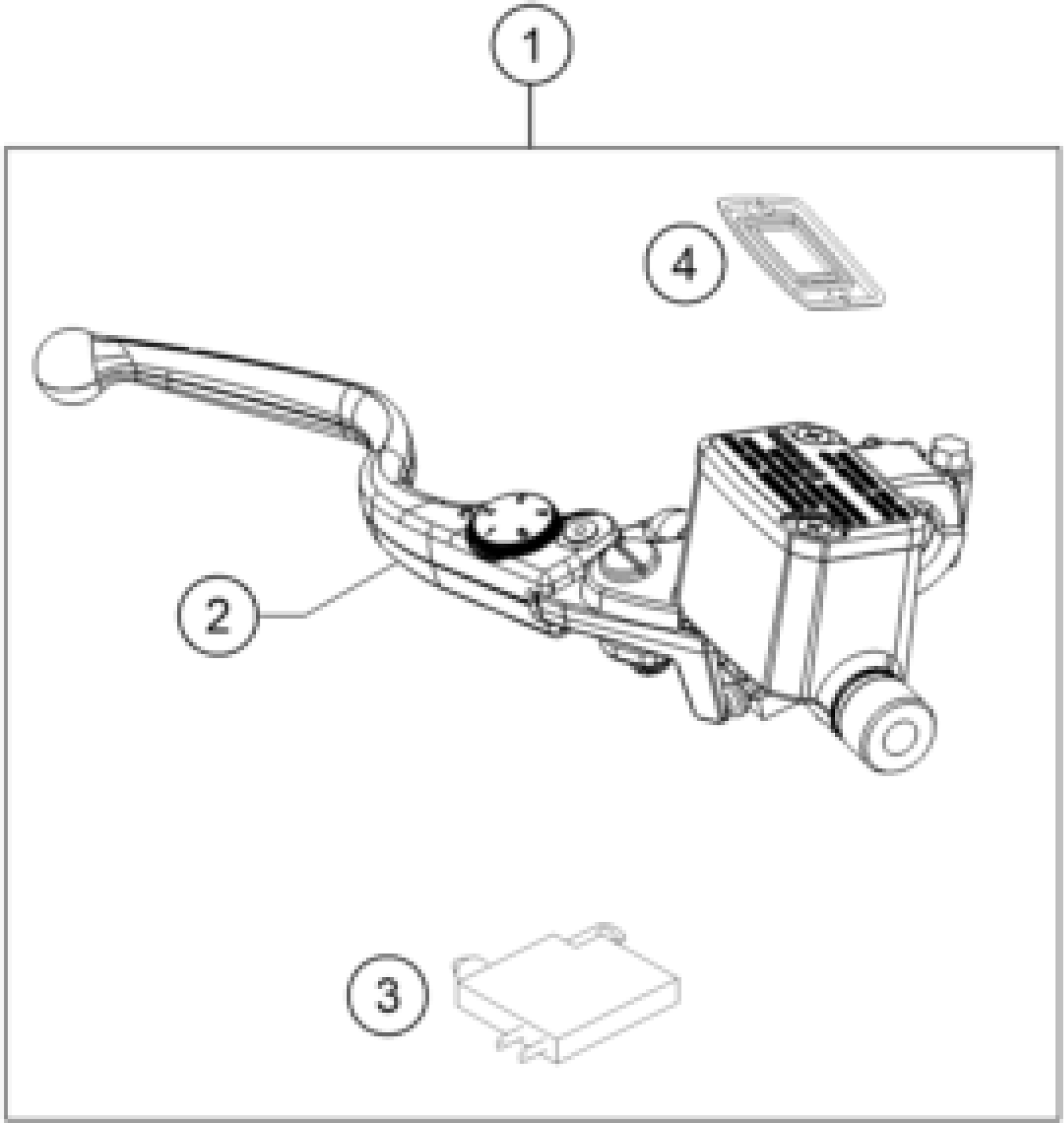 1
4
2
3