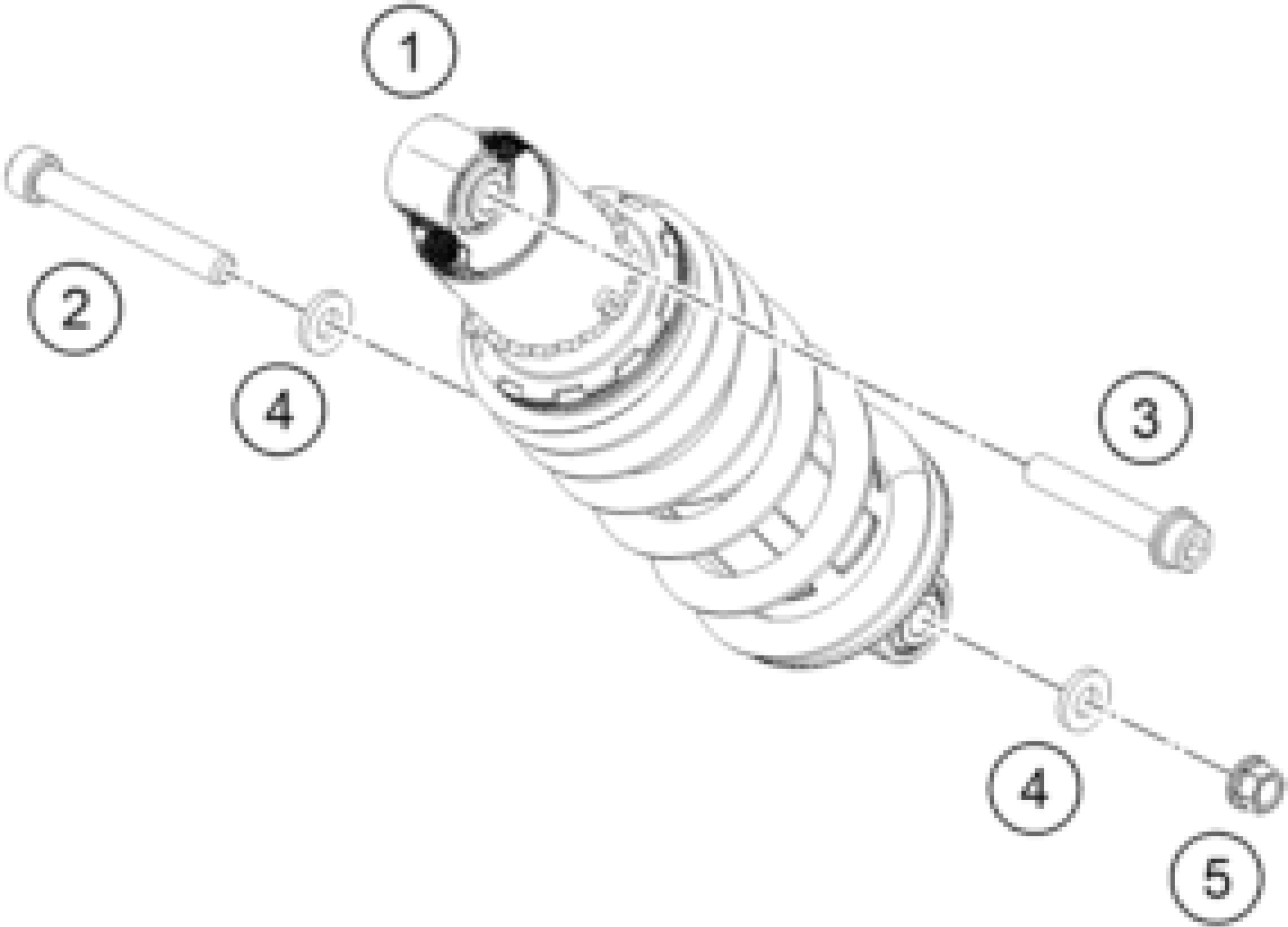 1
2
4
3
4
5